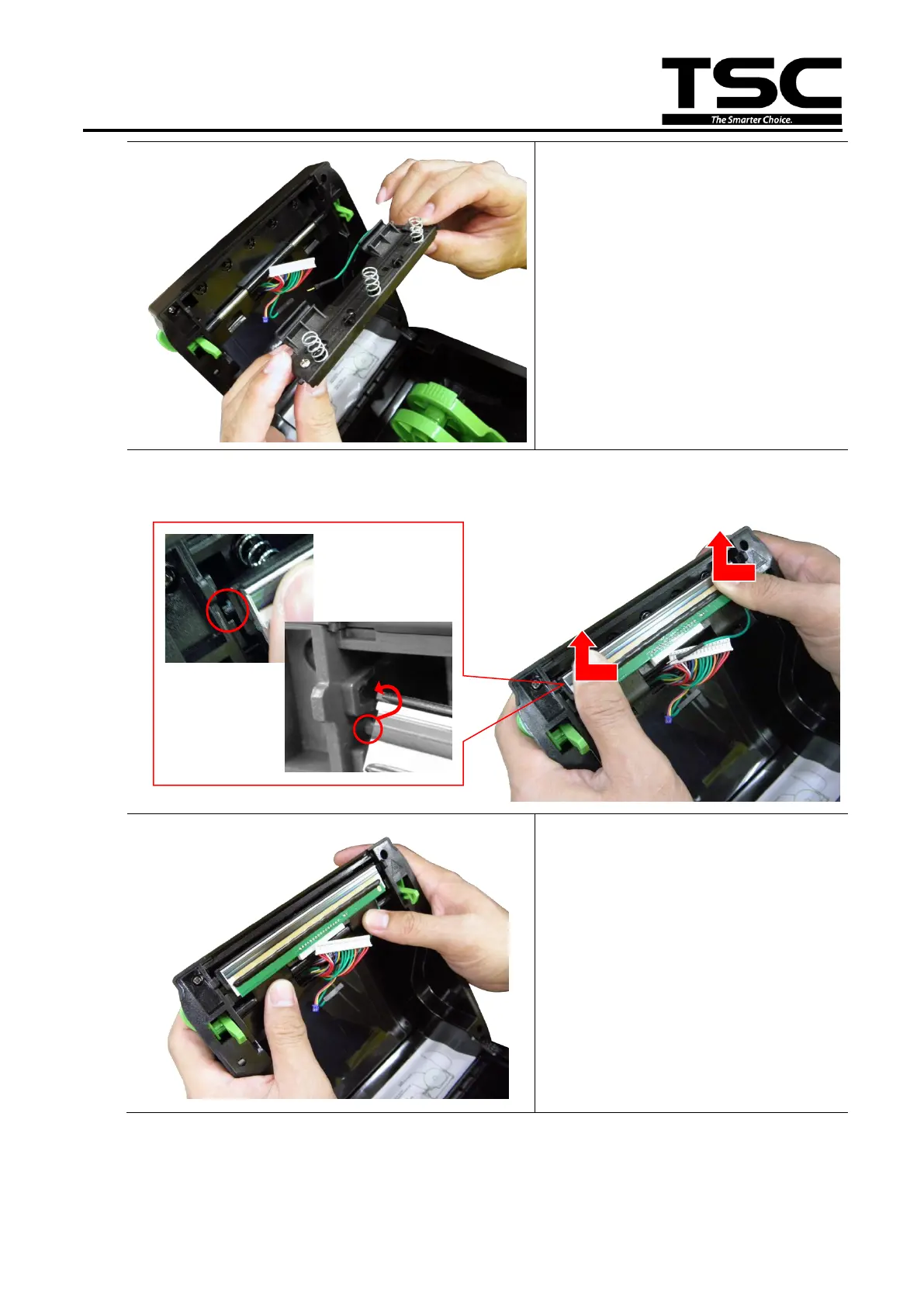 TSC
The Smarter Choice.