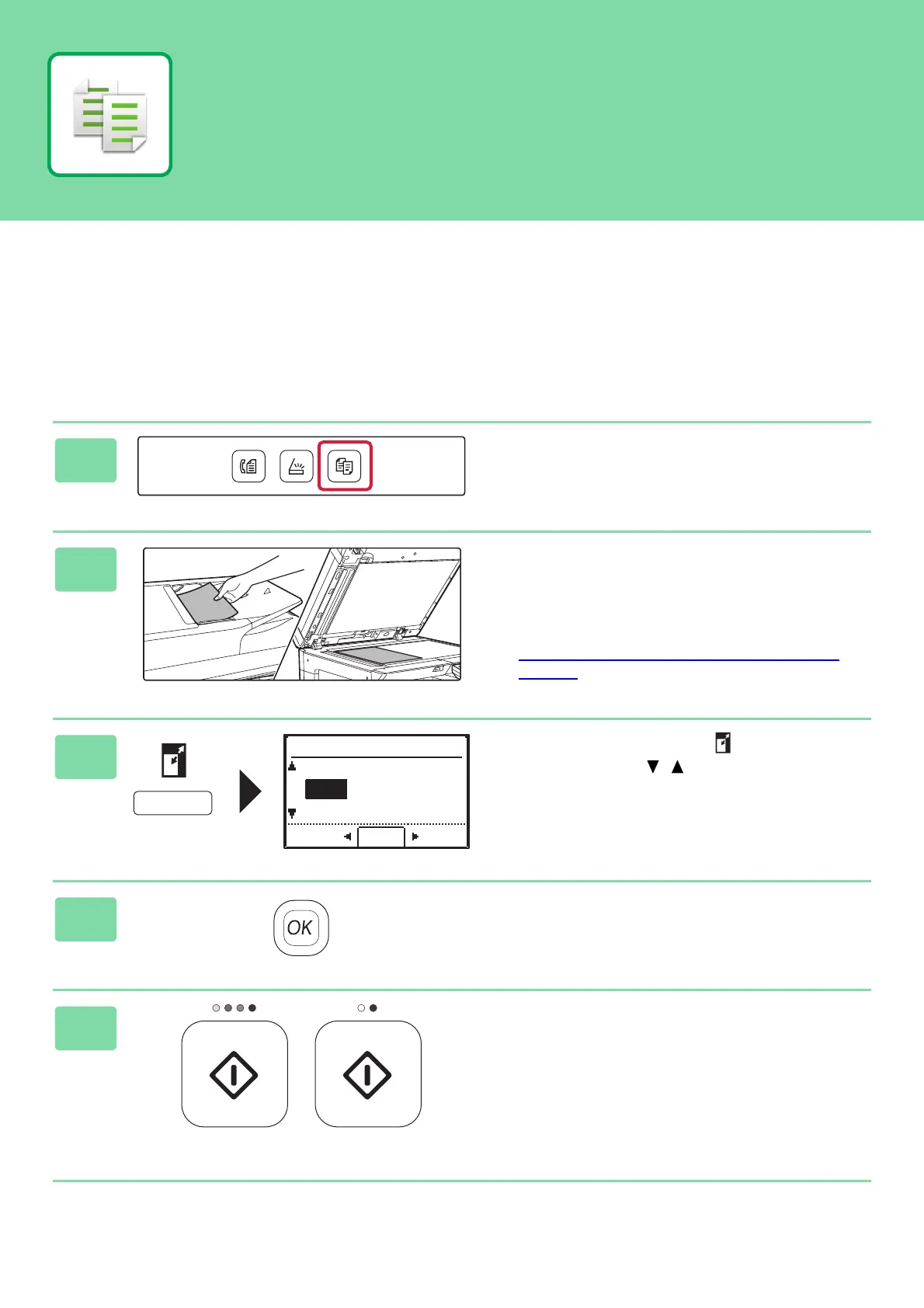 OK