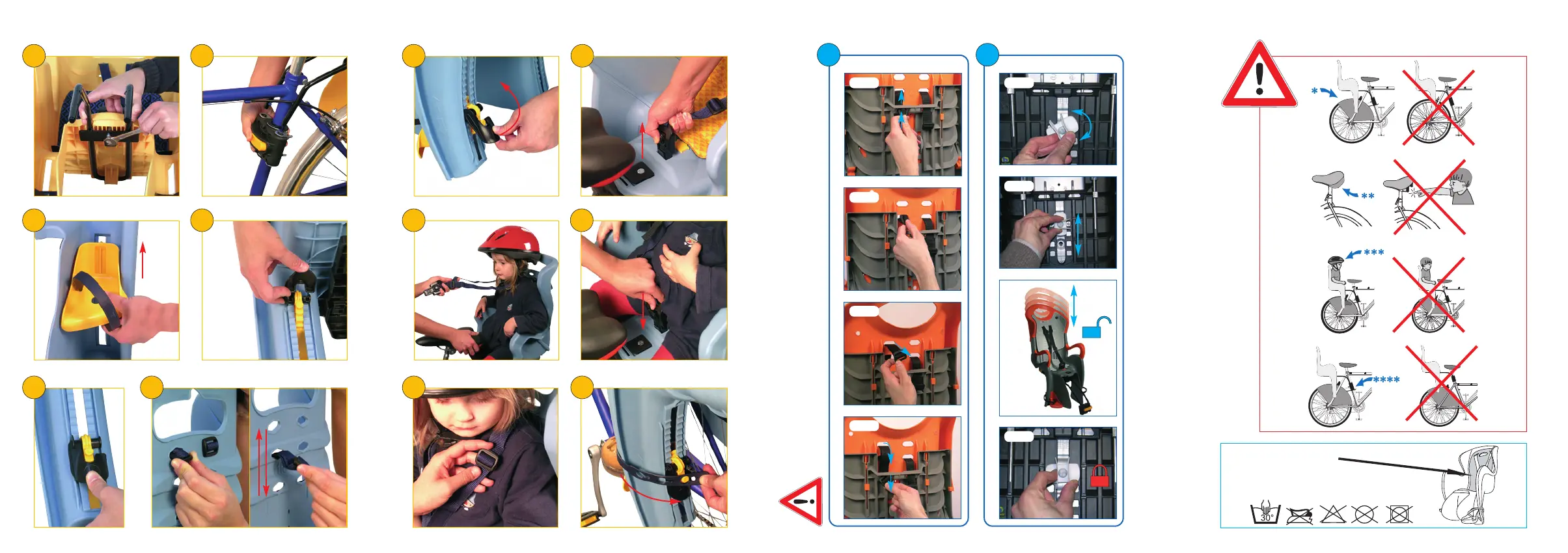 *

**

***

****

30°