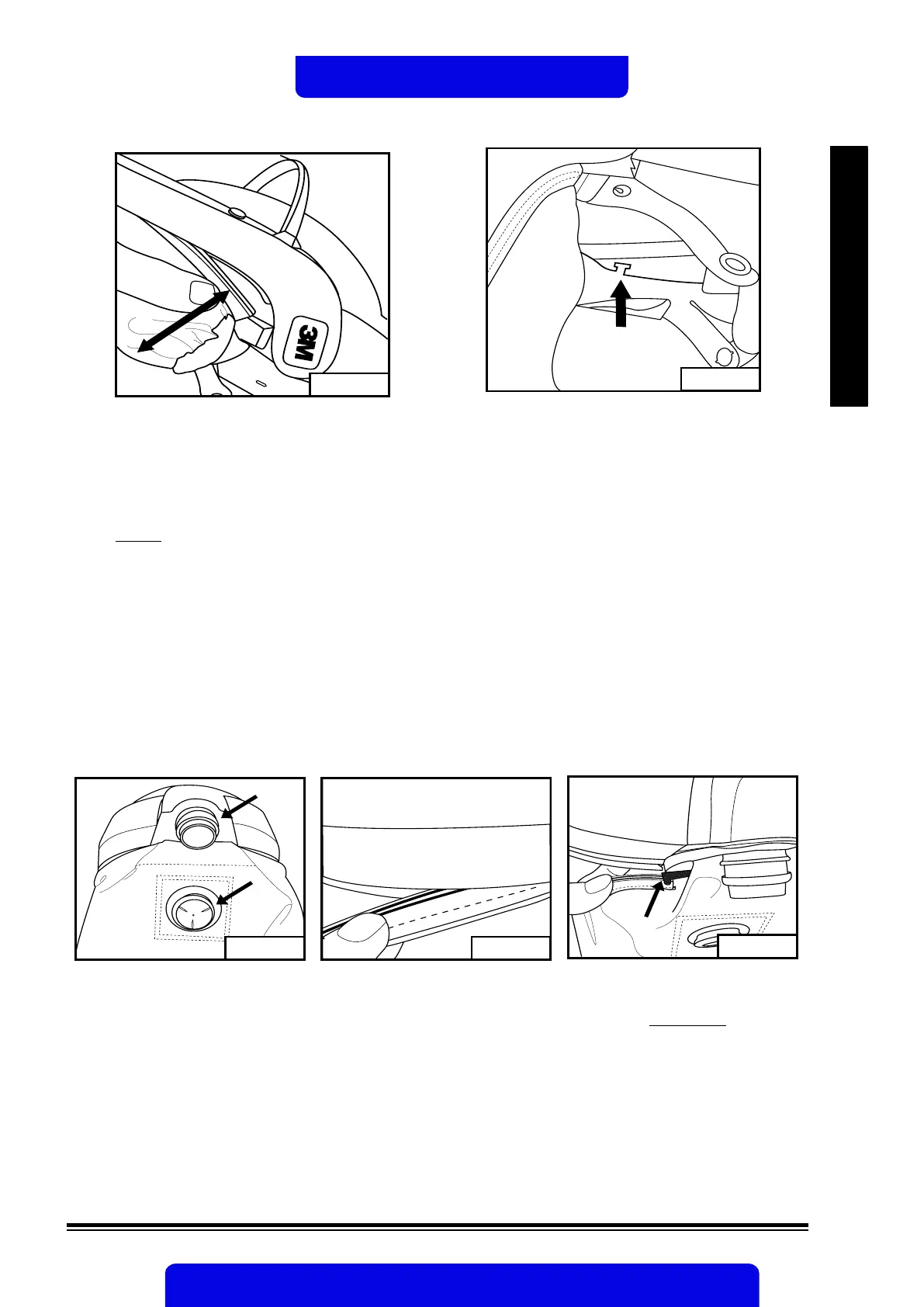 3M