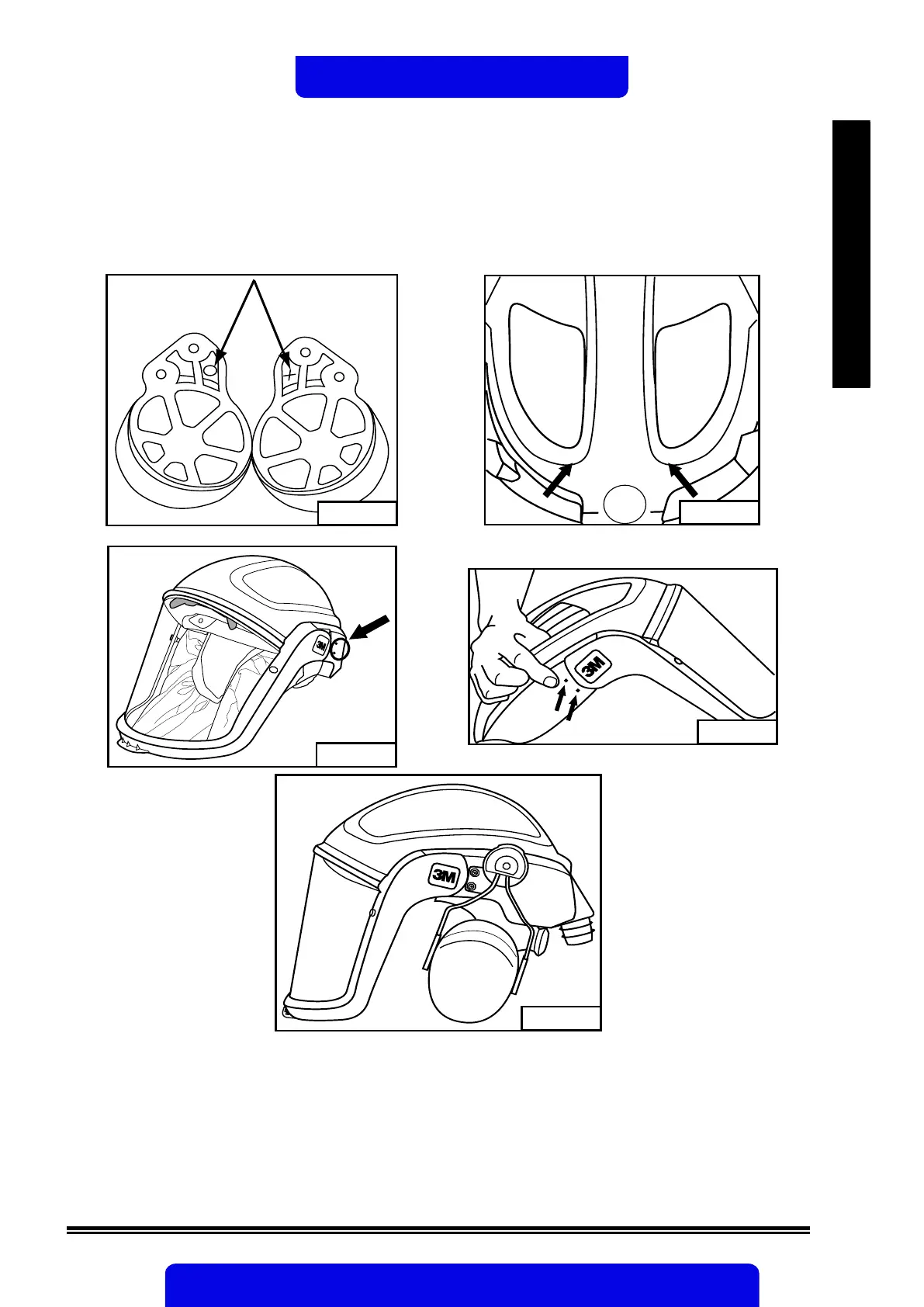 3M
3M
3M