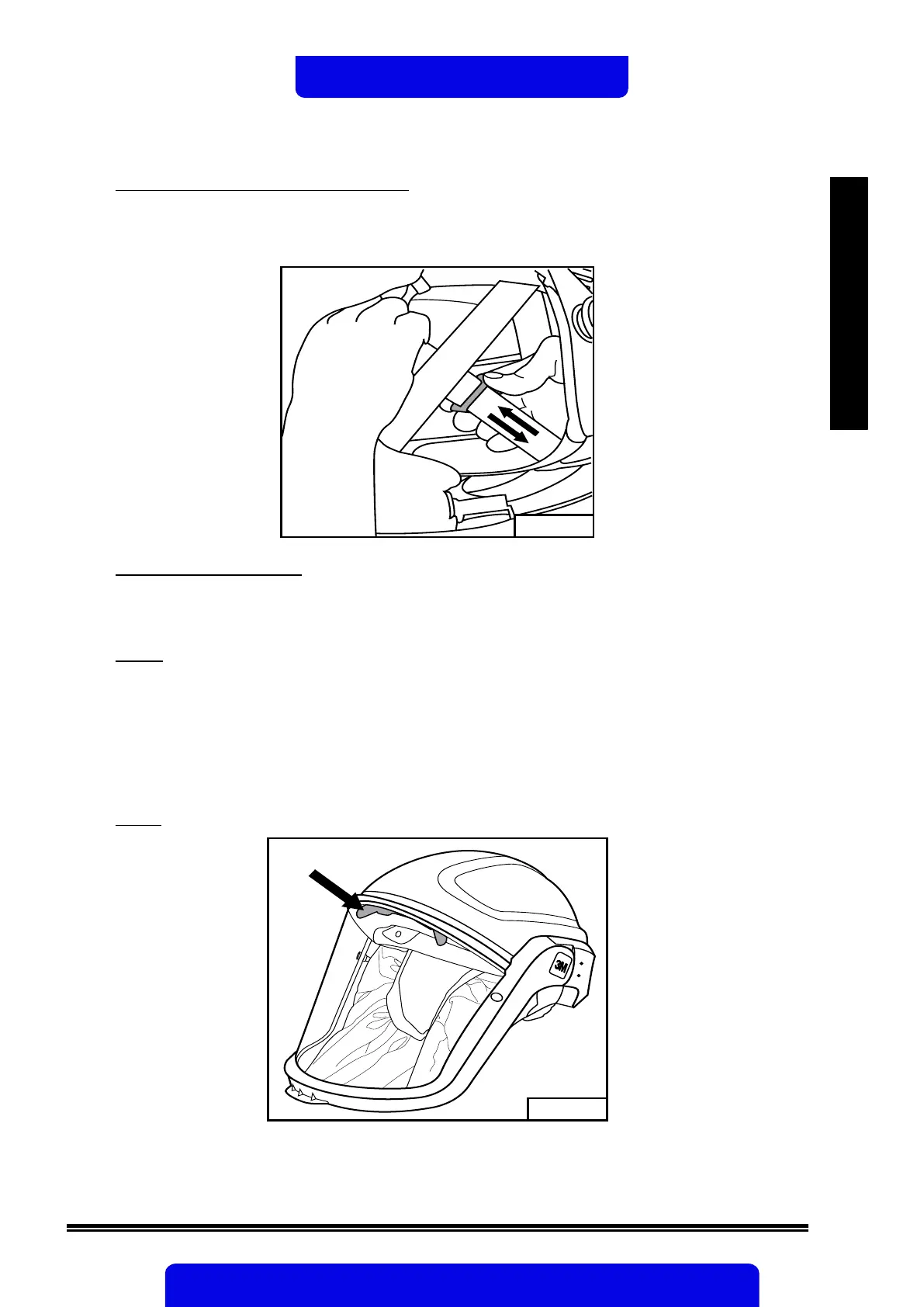 3M