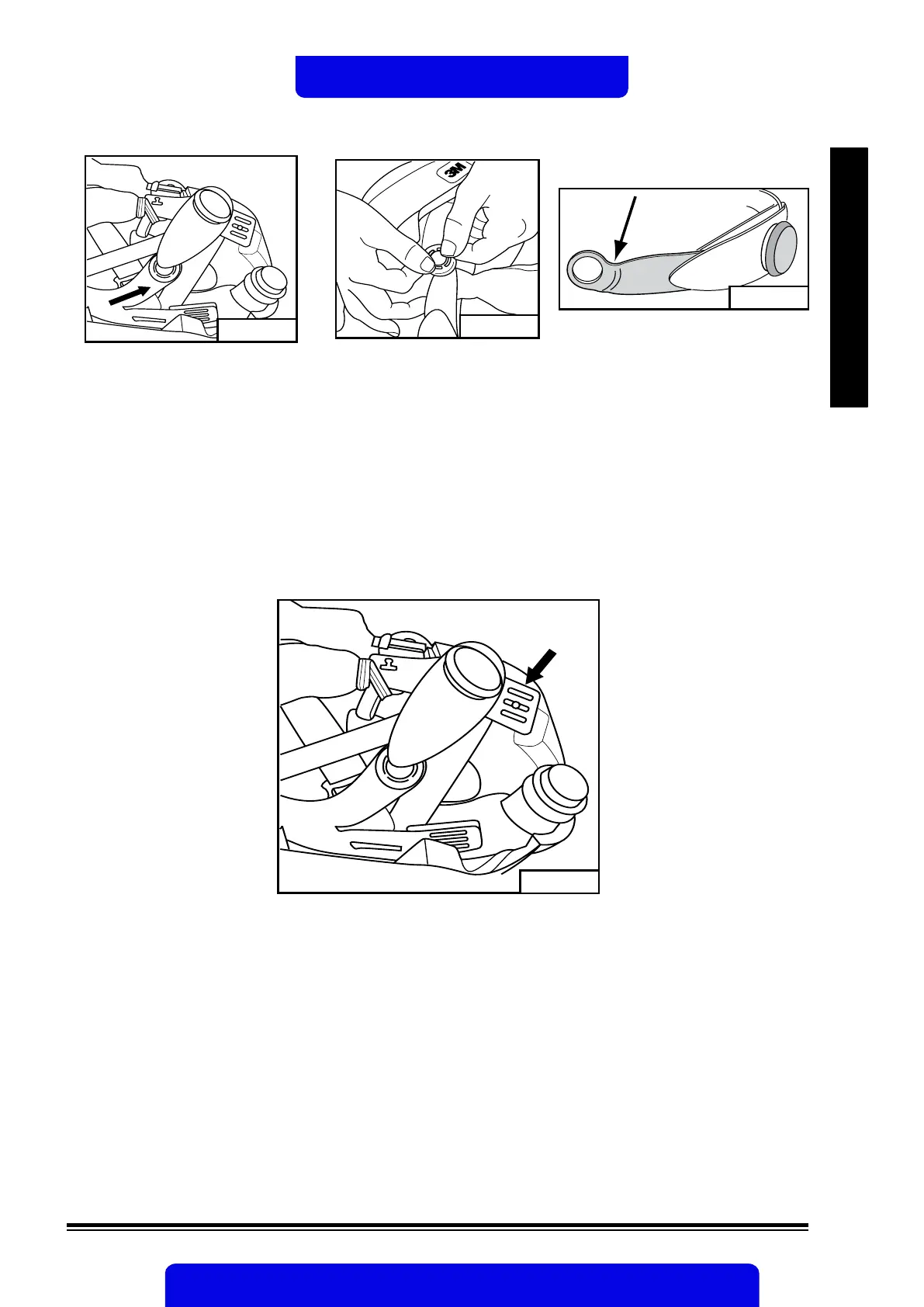 3M