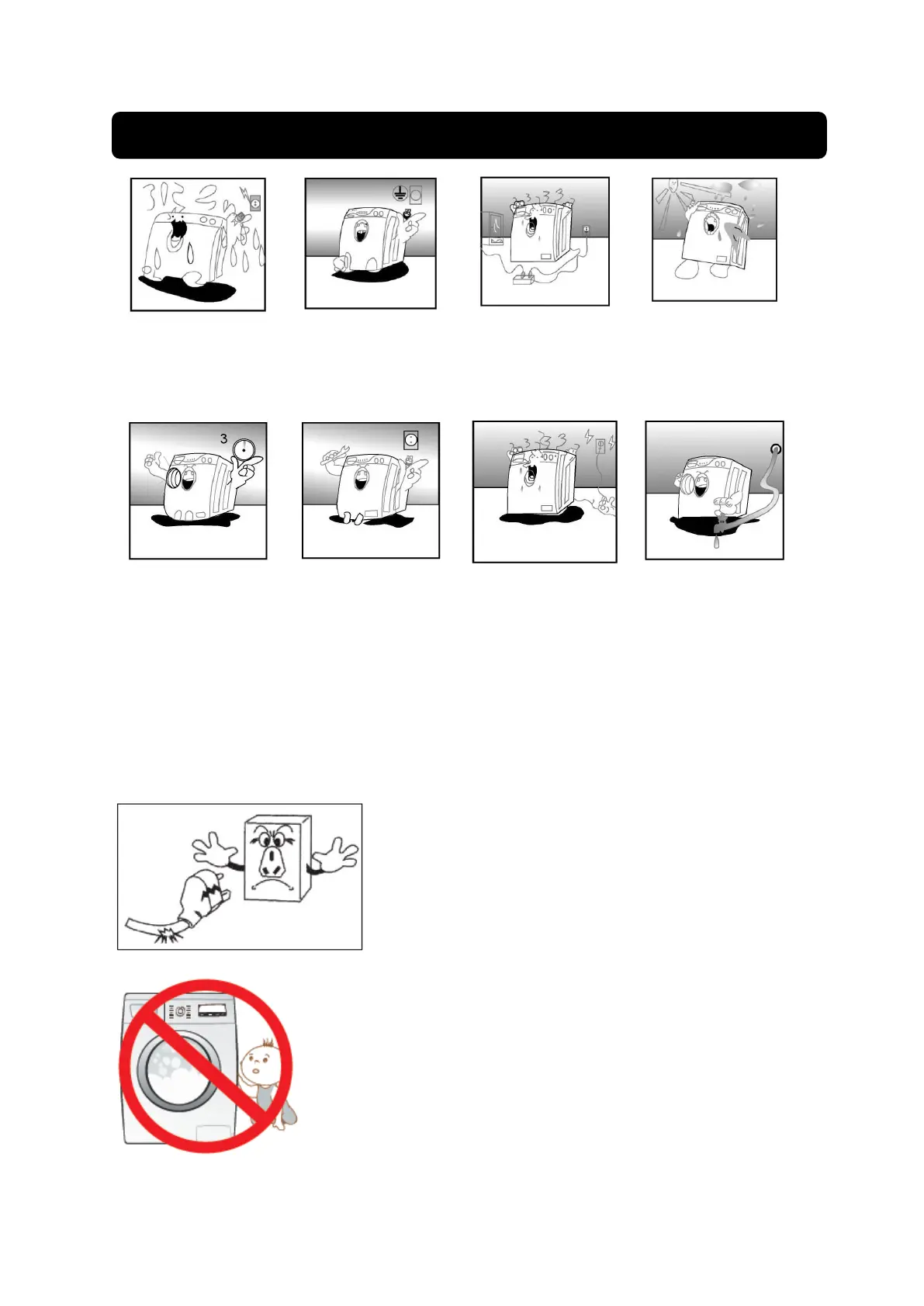 3