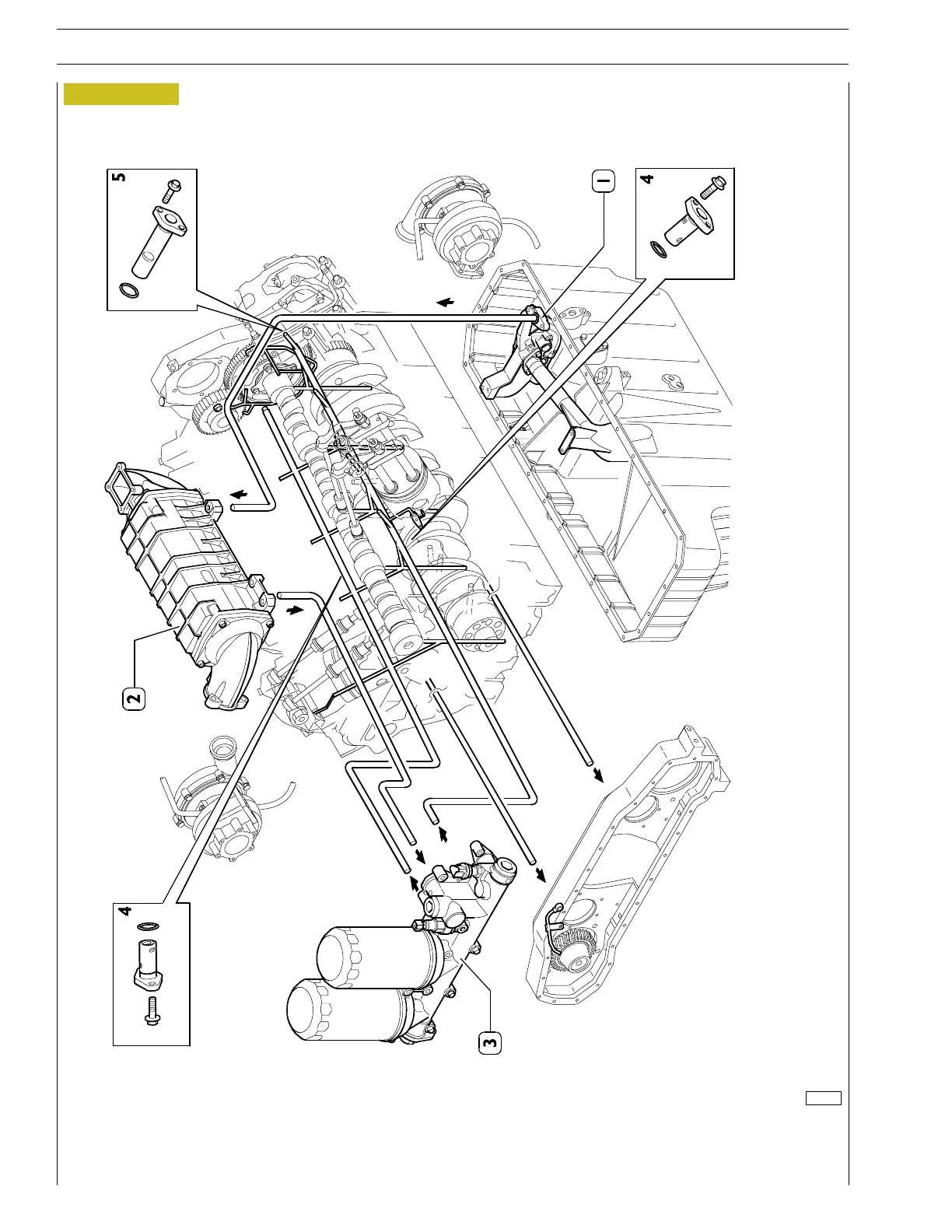 5

1

4

2

4

3