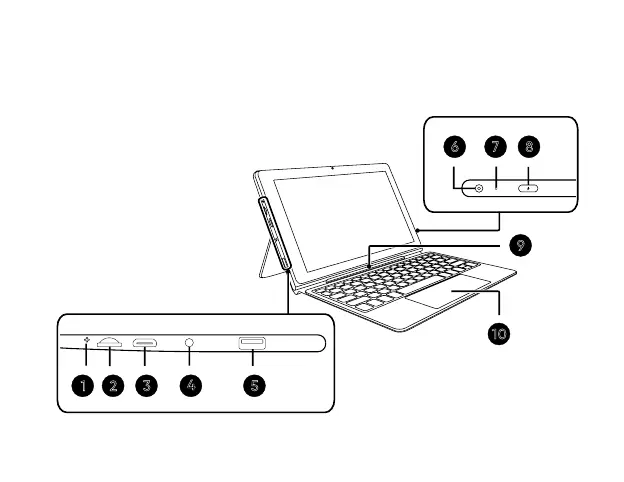 6
7
8
9
10
1
2
3
4
5