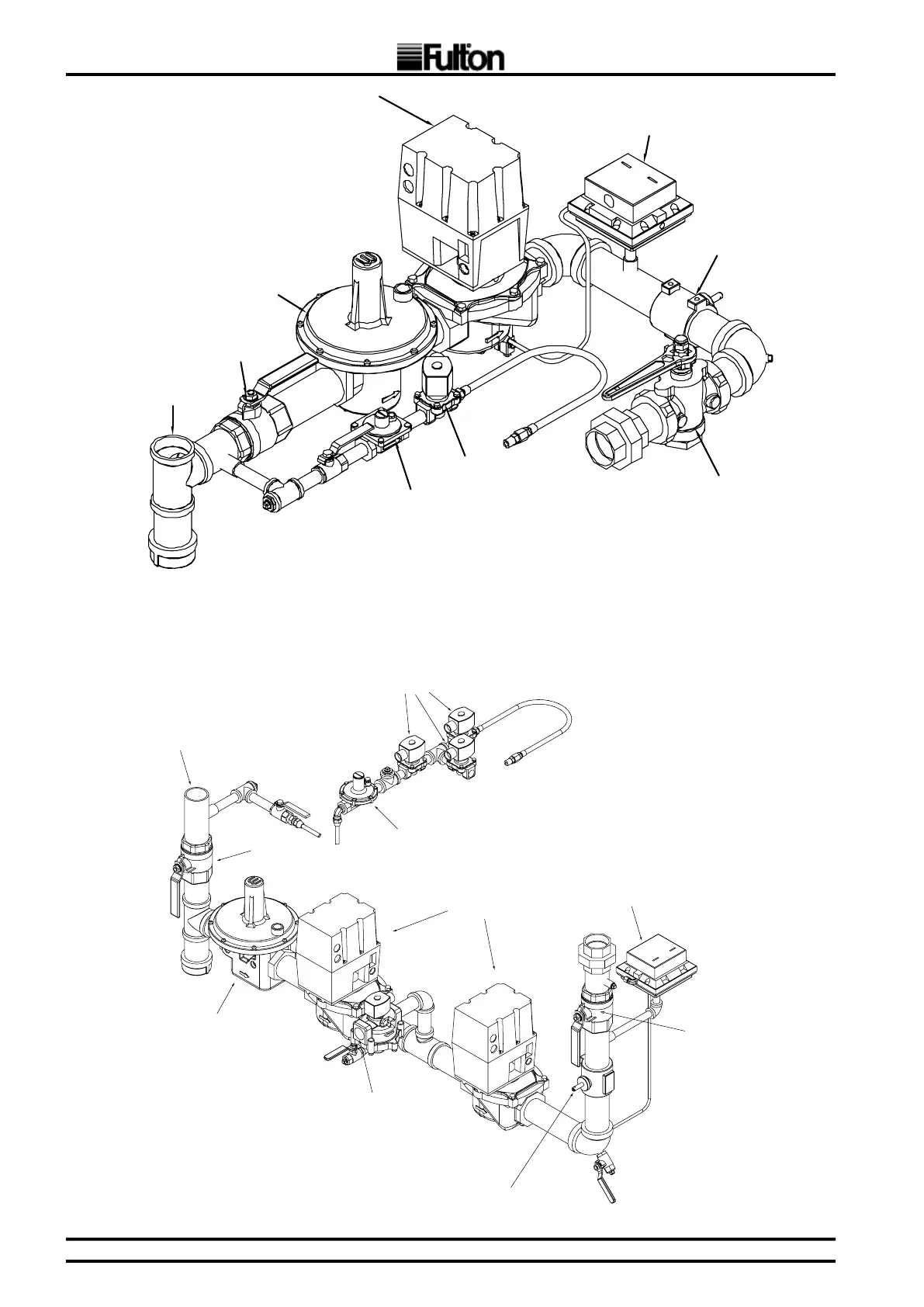 Fulton