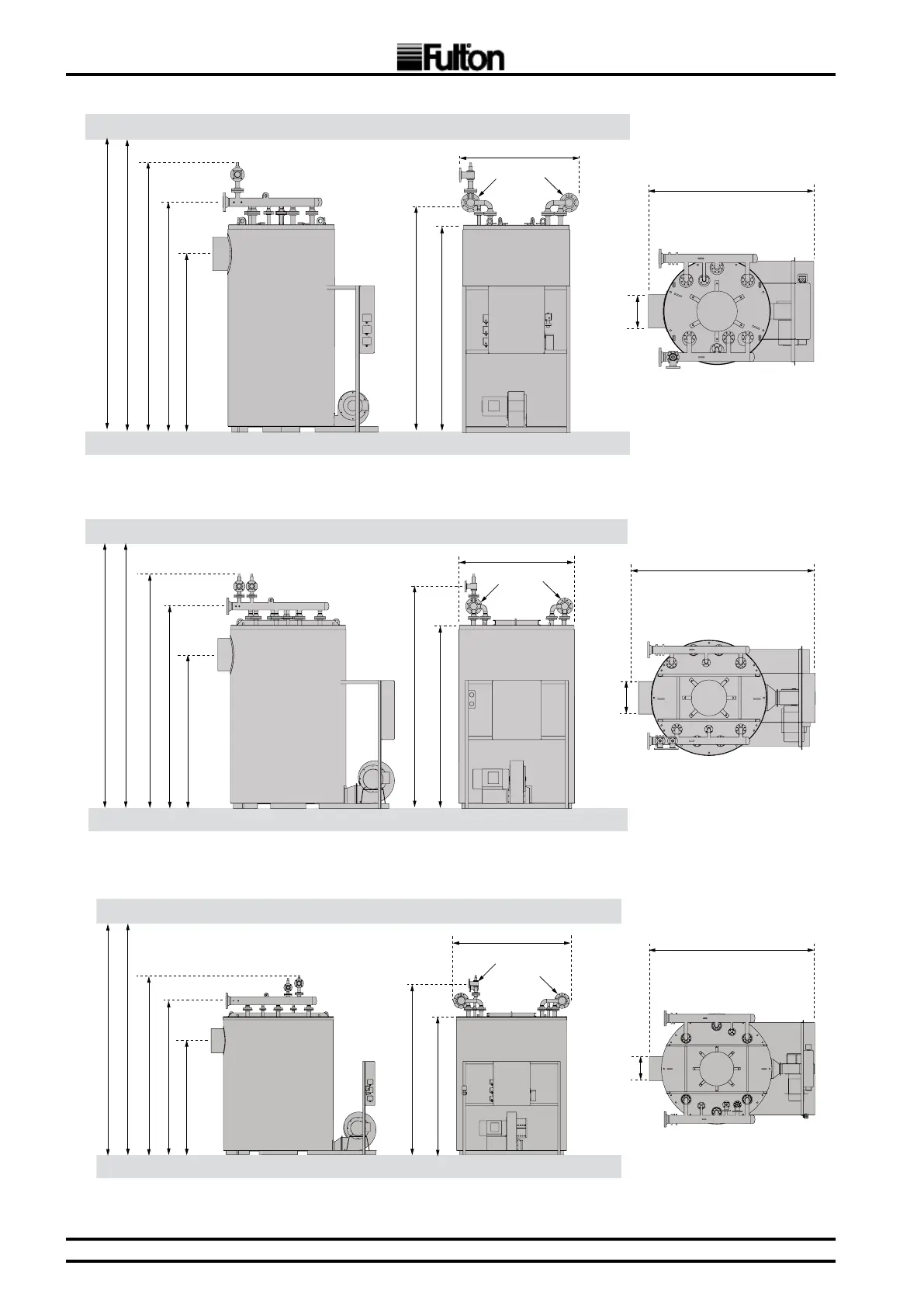 Fulton