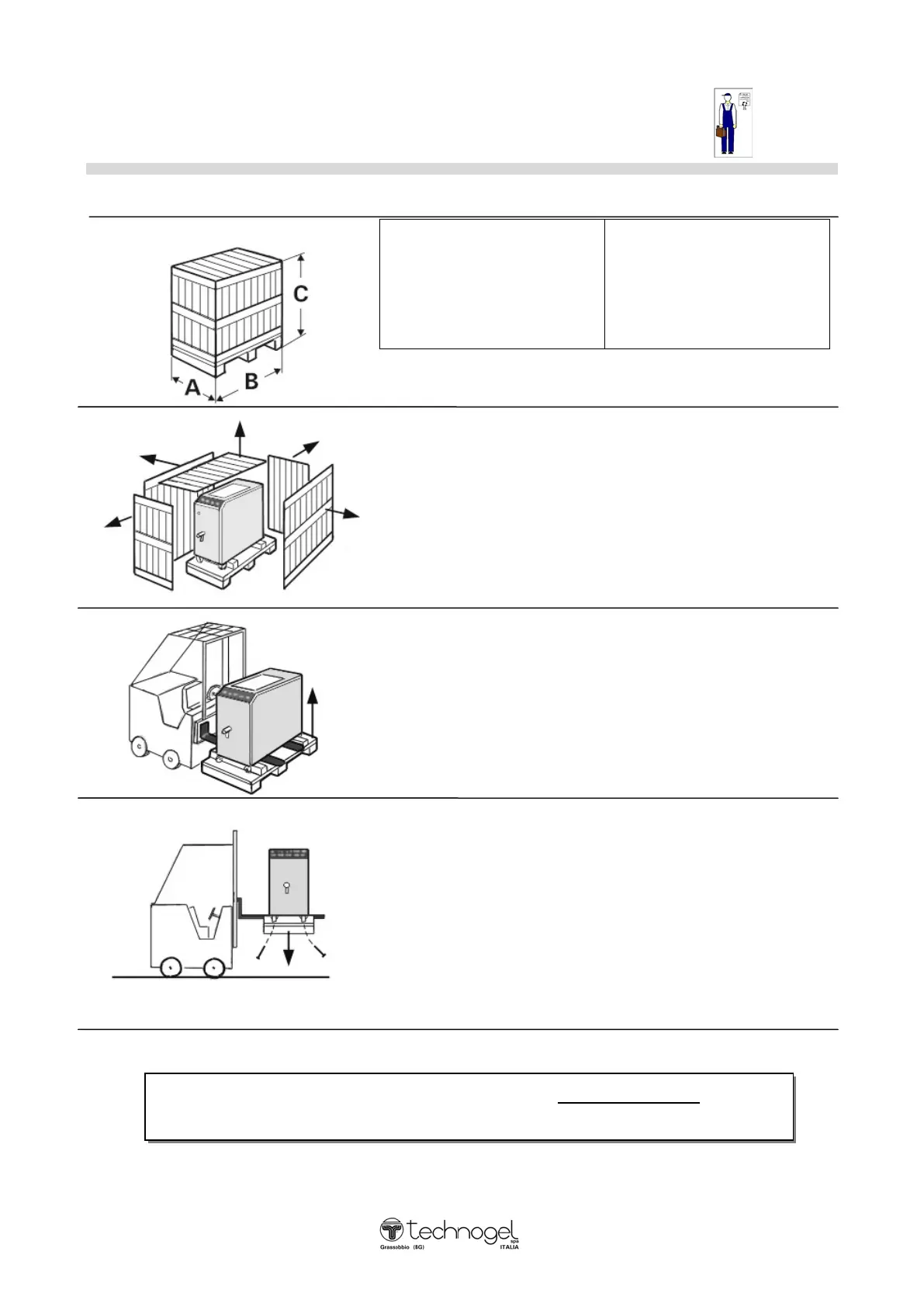 C

A B

technogel spa
Grassobbio (BG) ITALIA