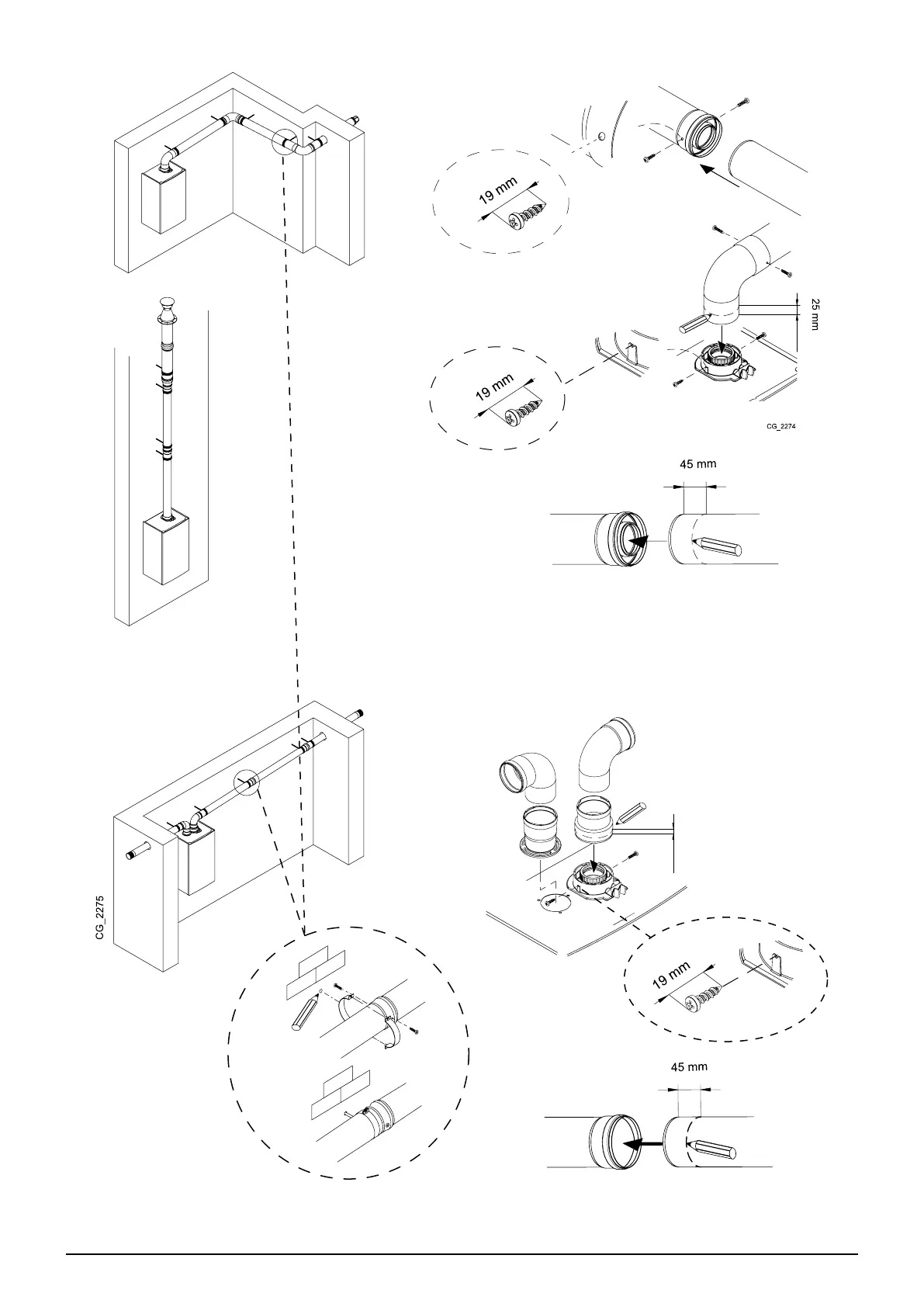 19 mm

25 mm

19 mm

CG_2274

45 mm

CG_2275

19 mm

45 mm