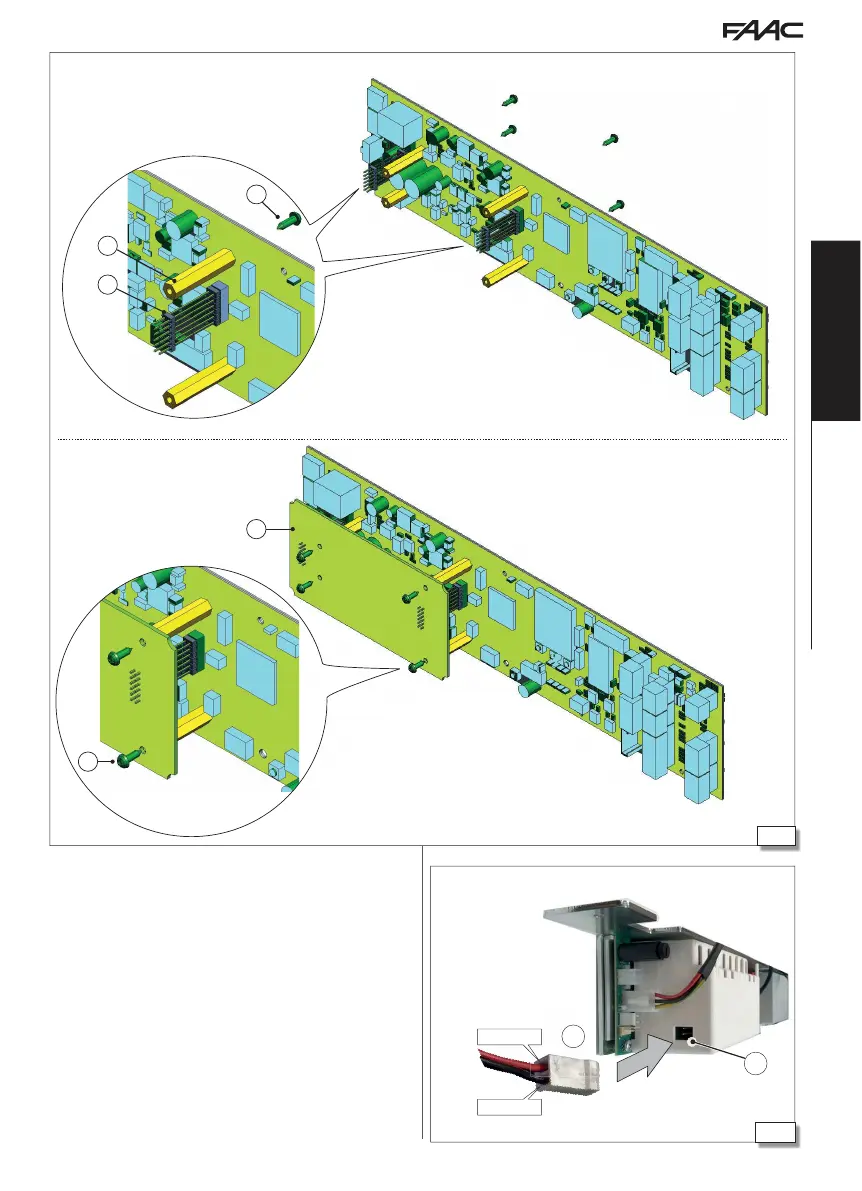 FAAC