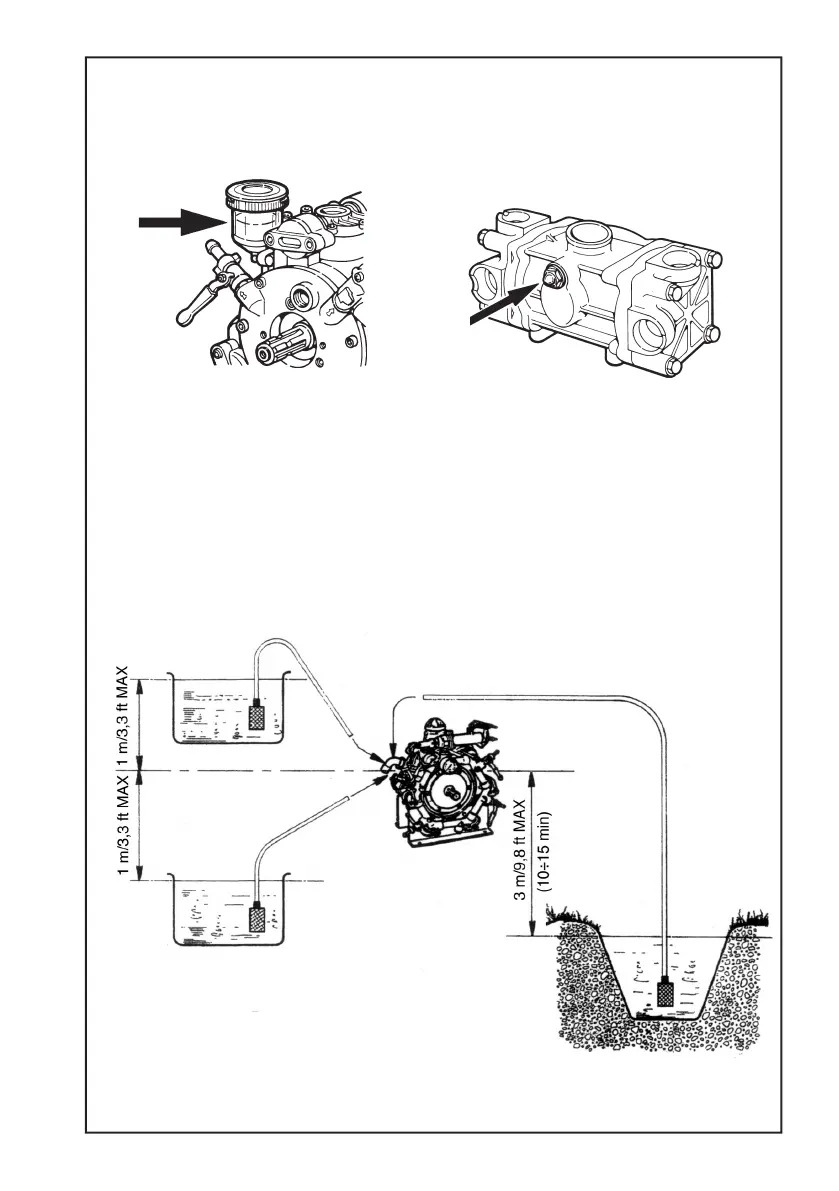 1 m/3,3 ft MAX

1 m/3,3 ft MAX

3 m/9,8 ft MAX
(10÷15 min)