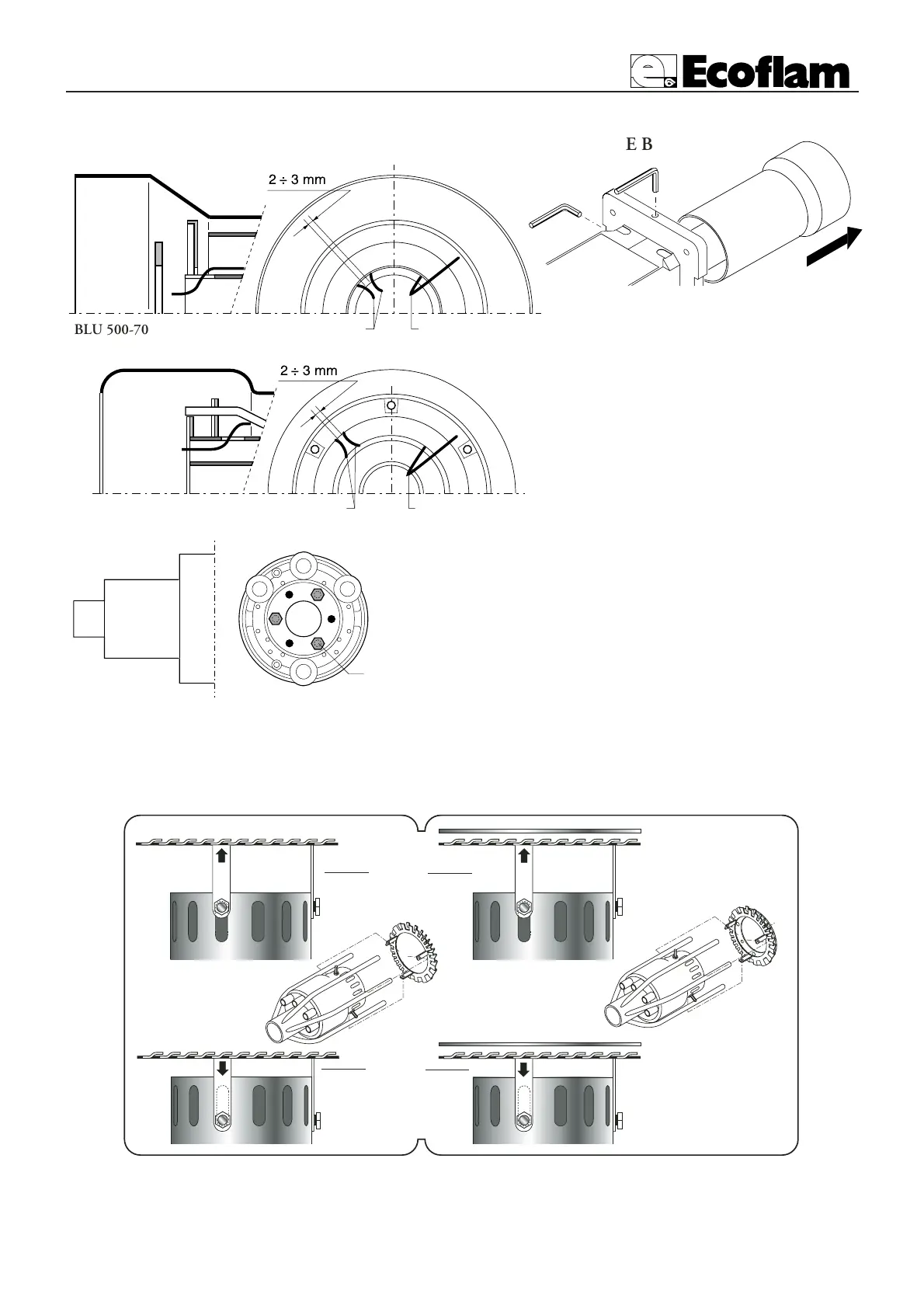 Ecoflam

E B

2 ÷ 3 mm

BLU 500-70

2 ÷ 3 mm