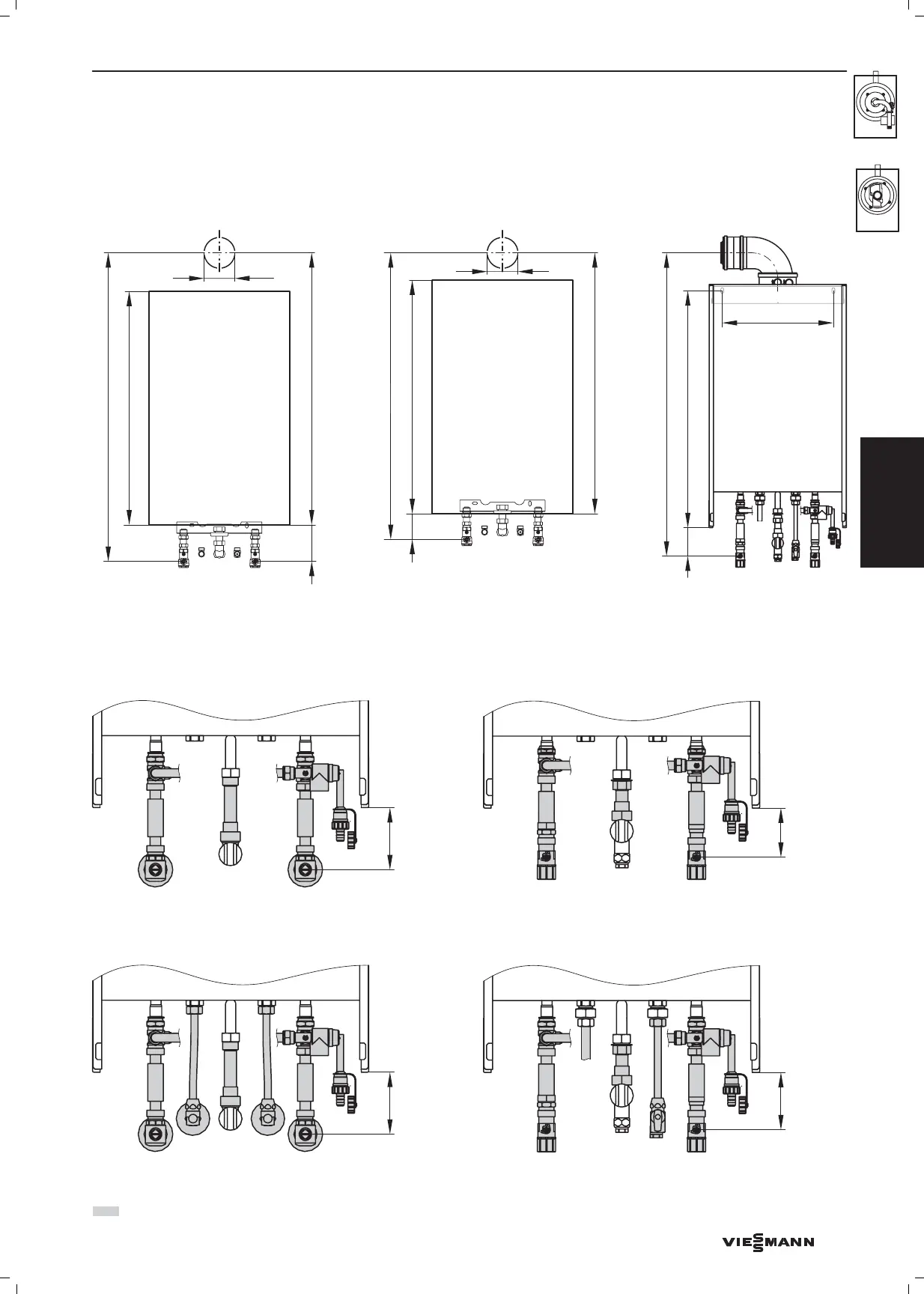 VIESSMANN