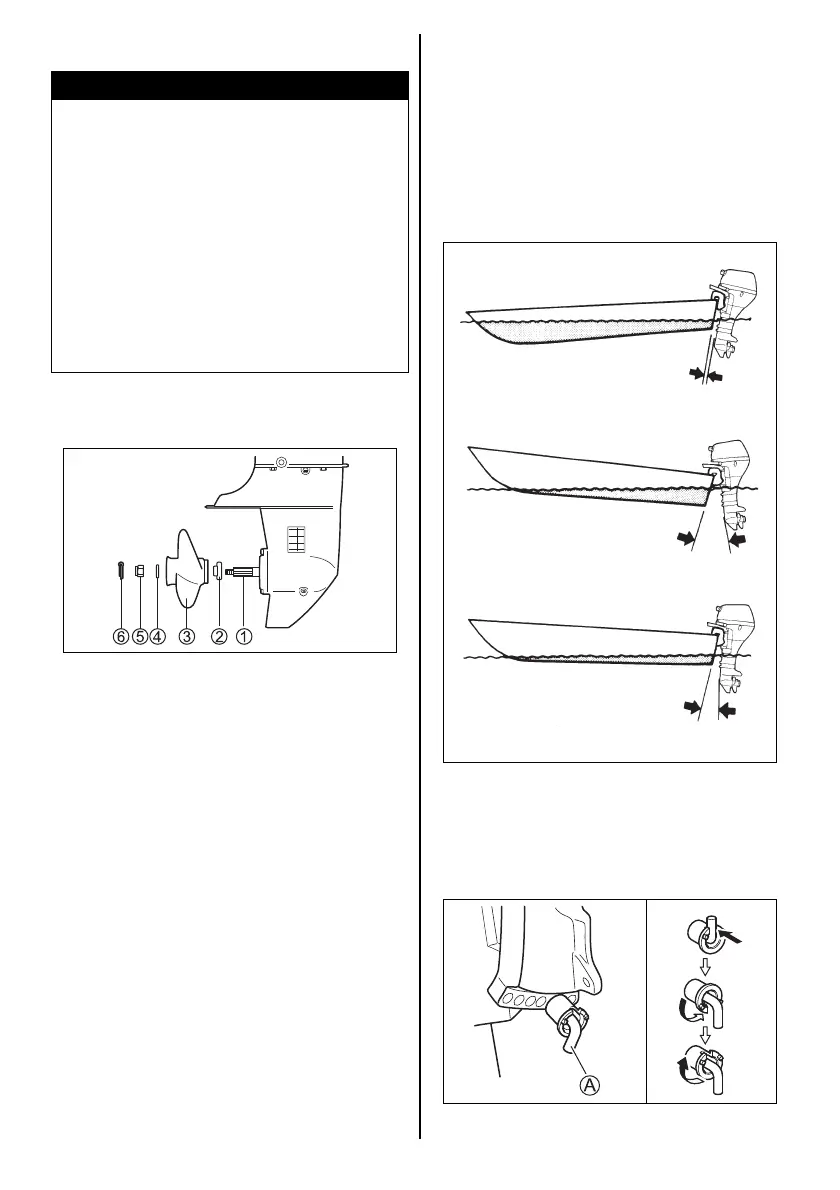 ⑥ ⑤ ④ ③ ② ①

Ⓐ