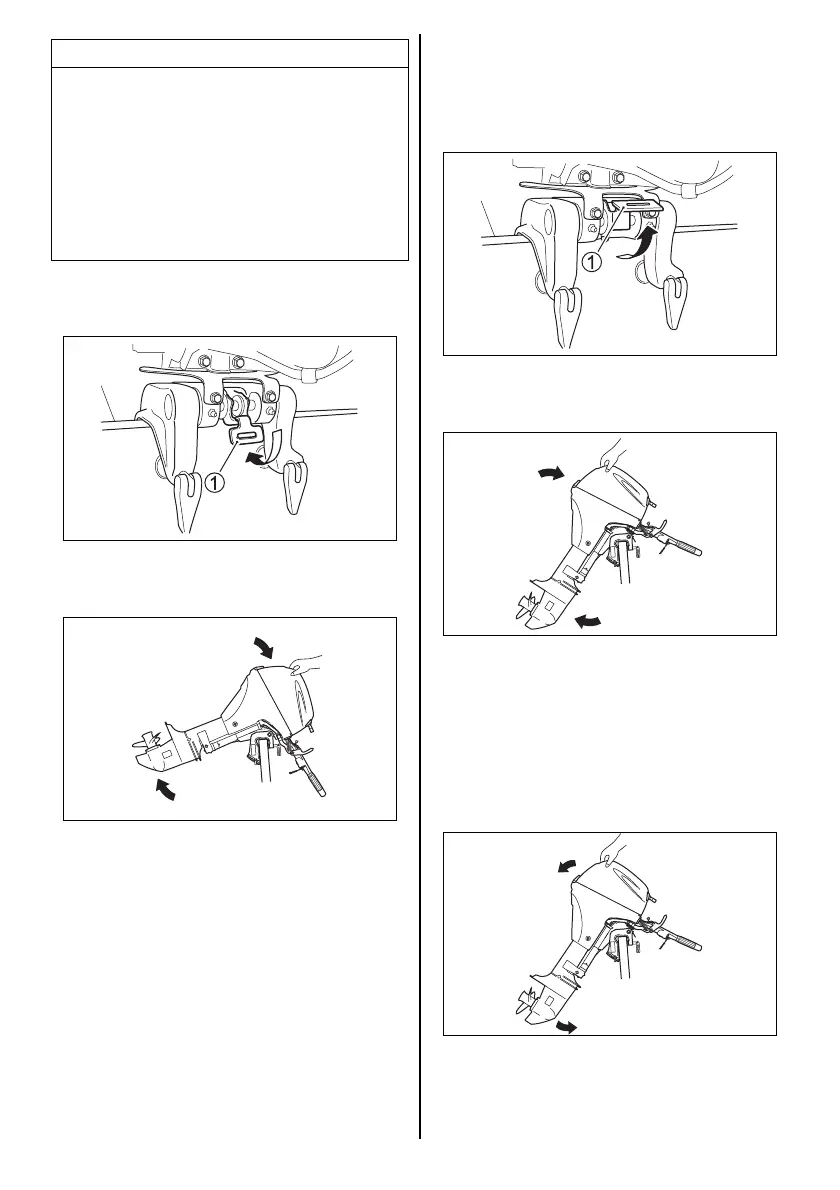 ①

①