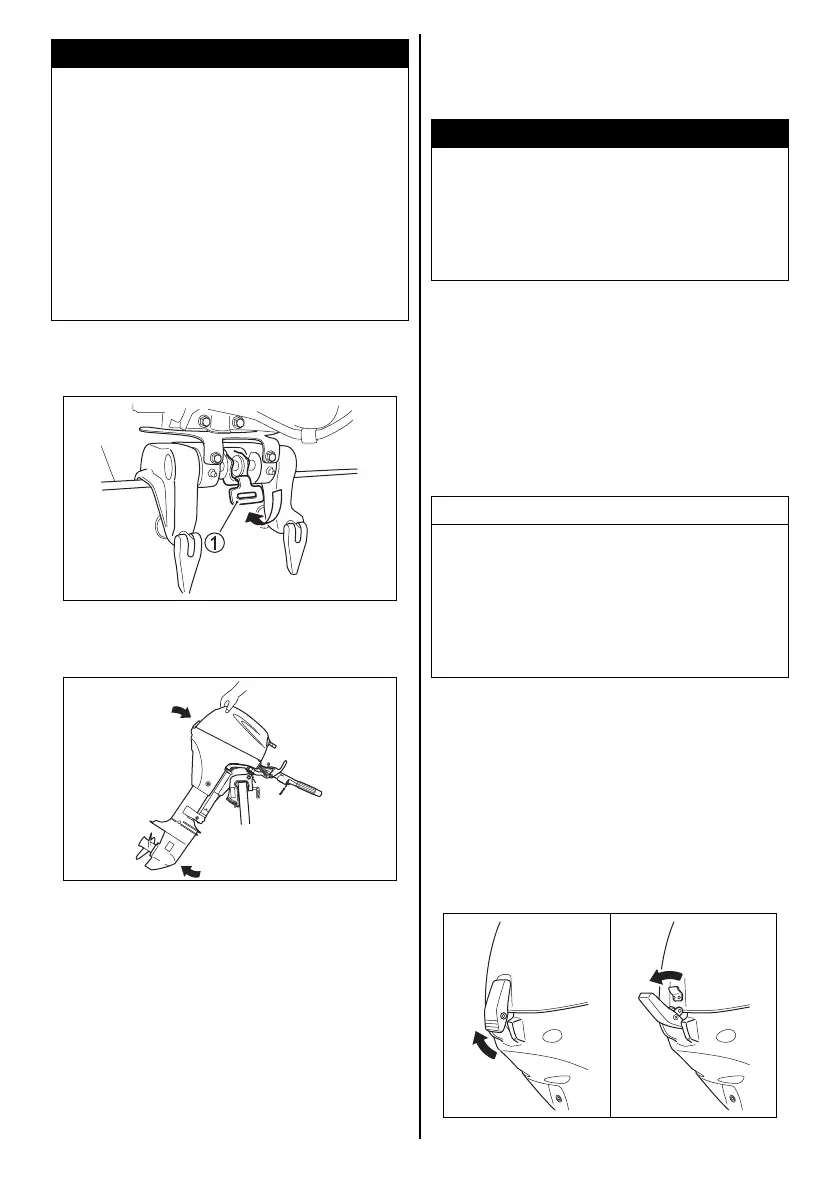 1