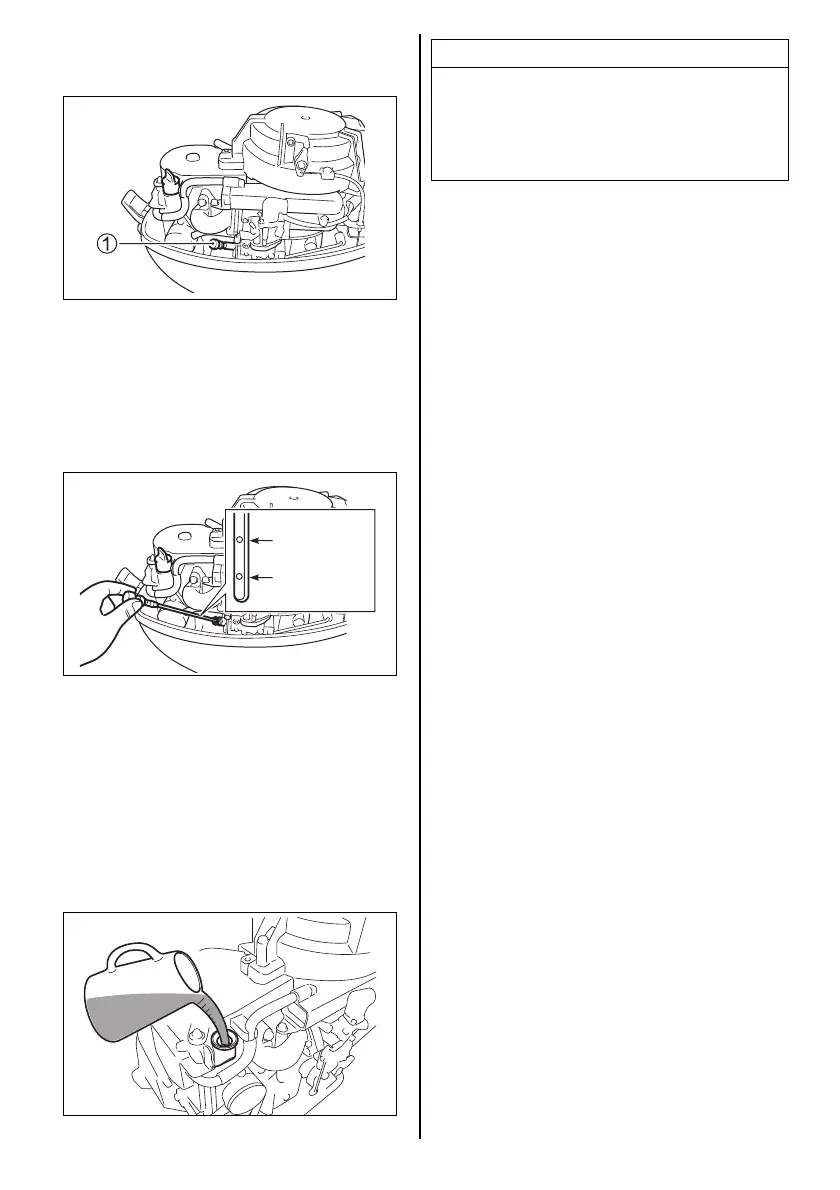 1