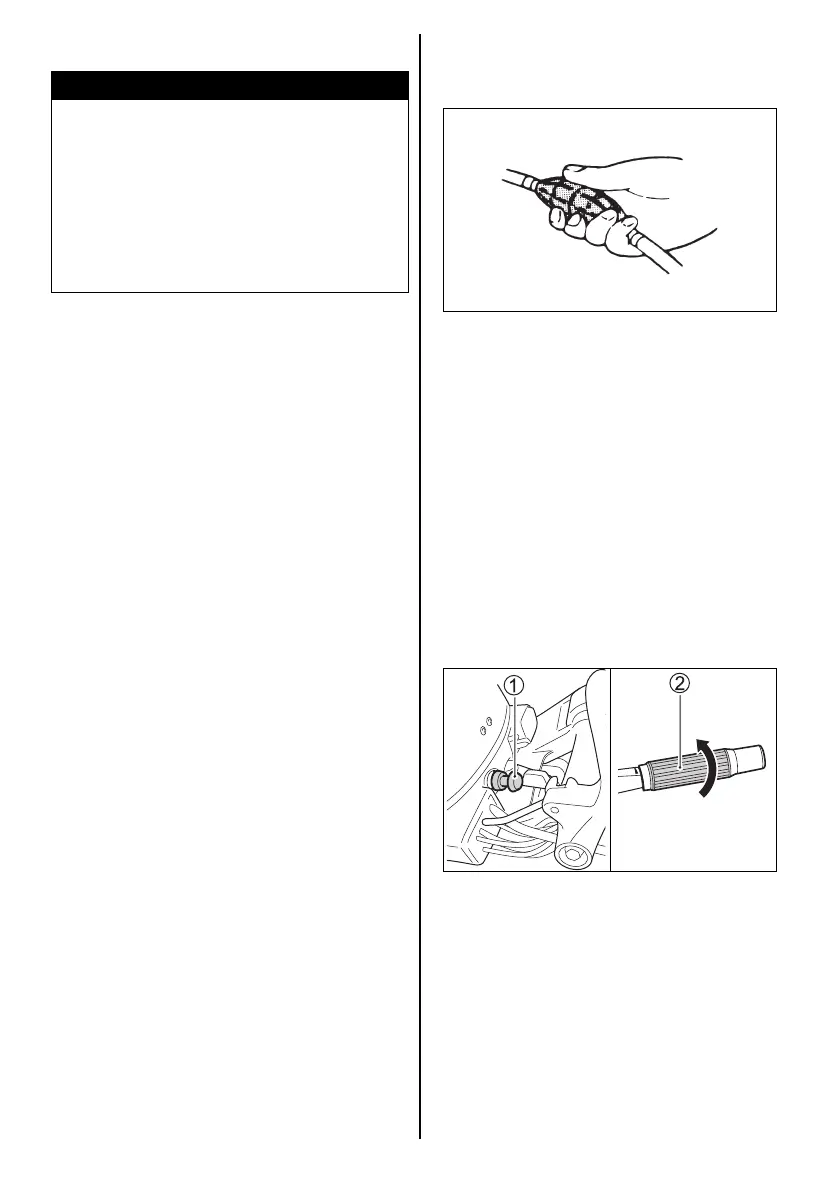 ①

②