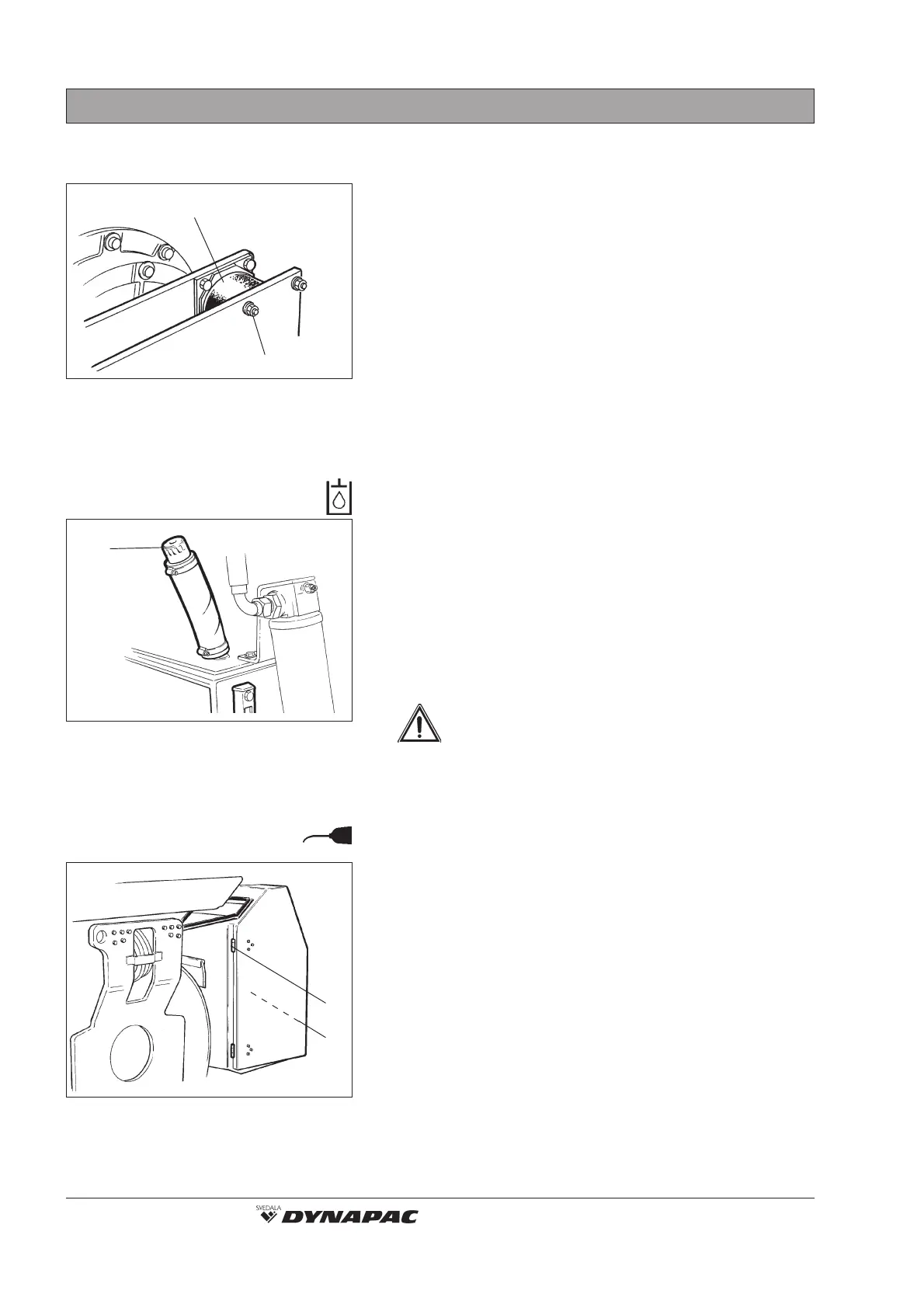 SVEDALA
DYNAPAC