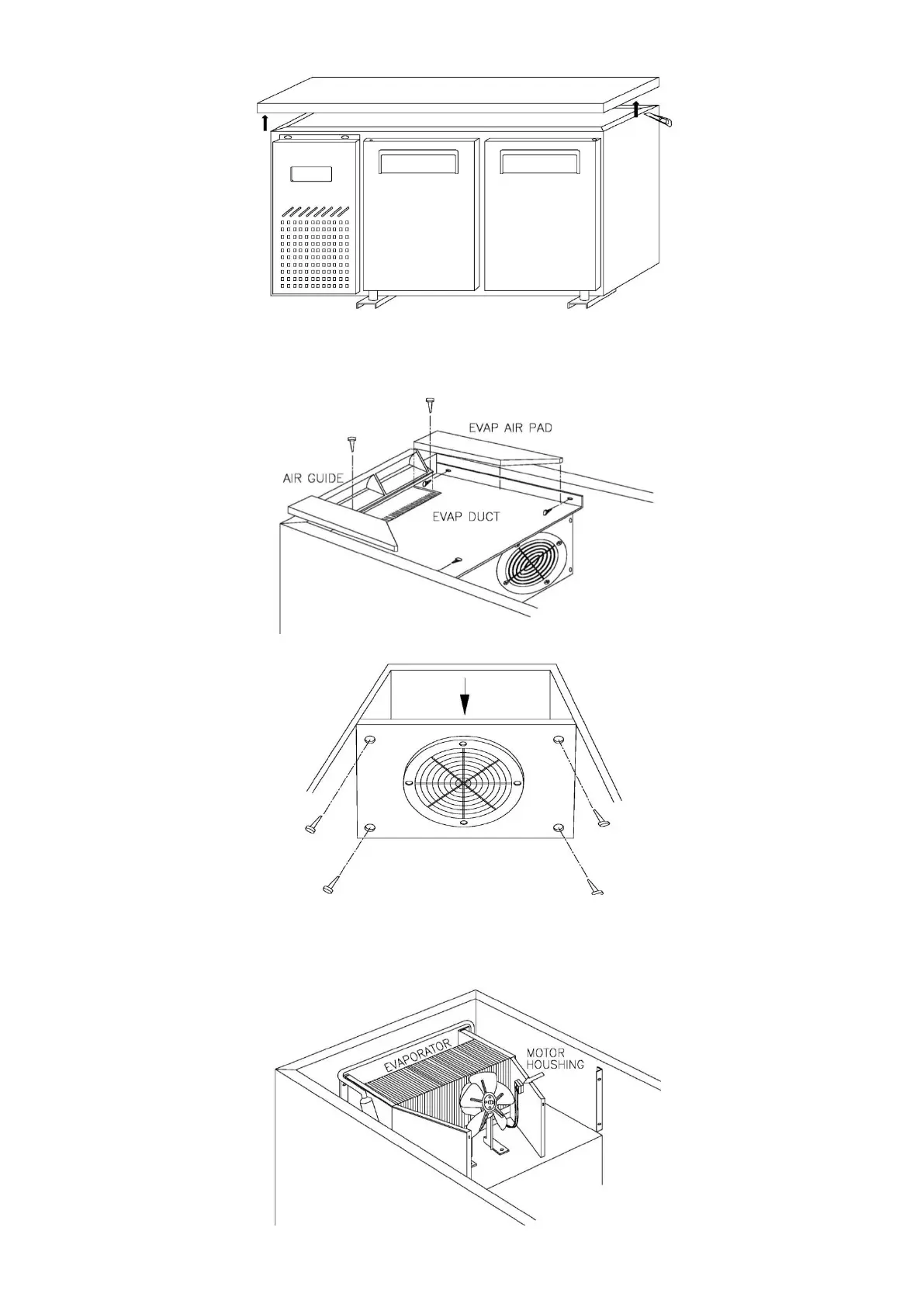 EVAP AIR PAD

AIR GUIDE

EVAP DUCT

EVAPORATOR

MOTOR HOUSHING