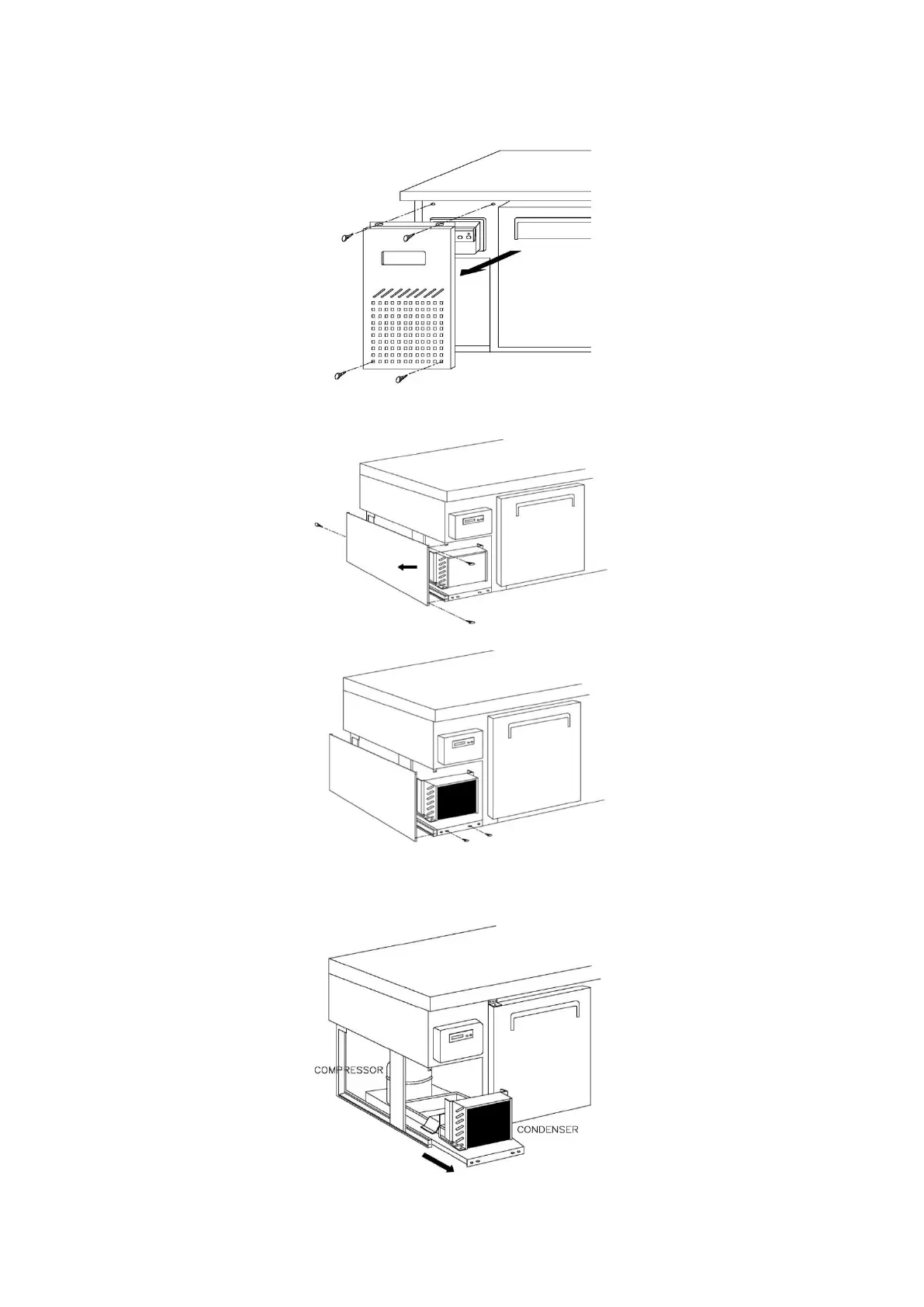 COMPRESSOR

CONDENSER