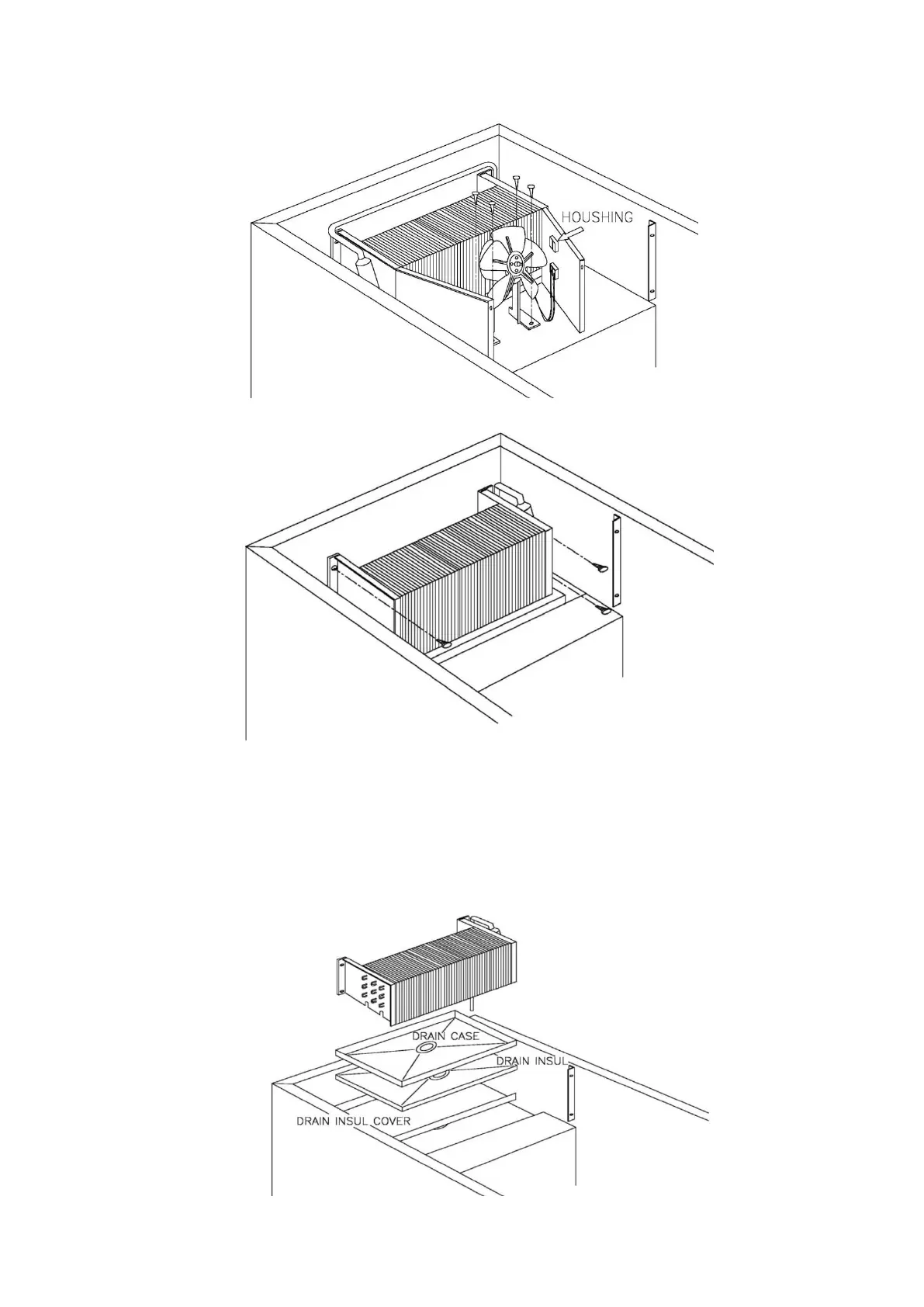 HOUSHING

DRAIN CASE

DRAIN INSUL

DRAIN INSUL COVER