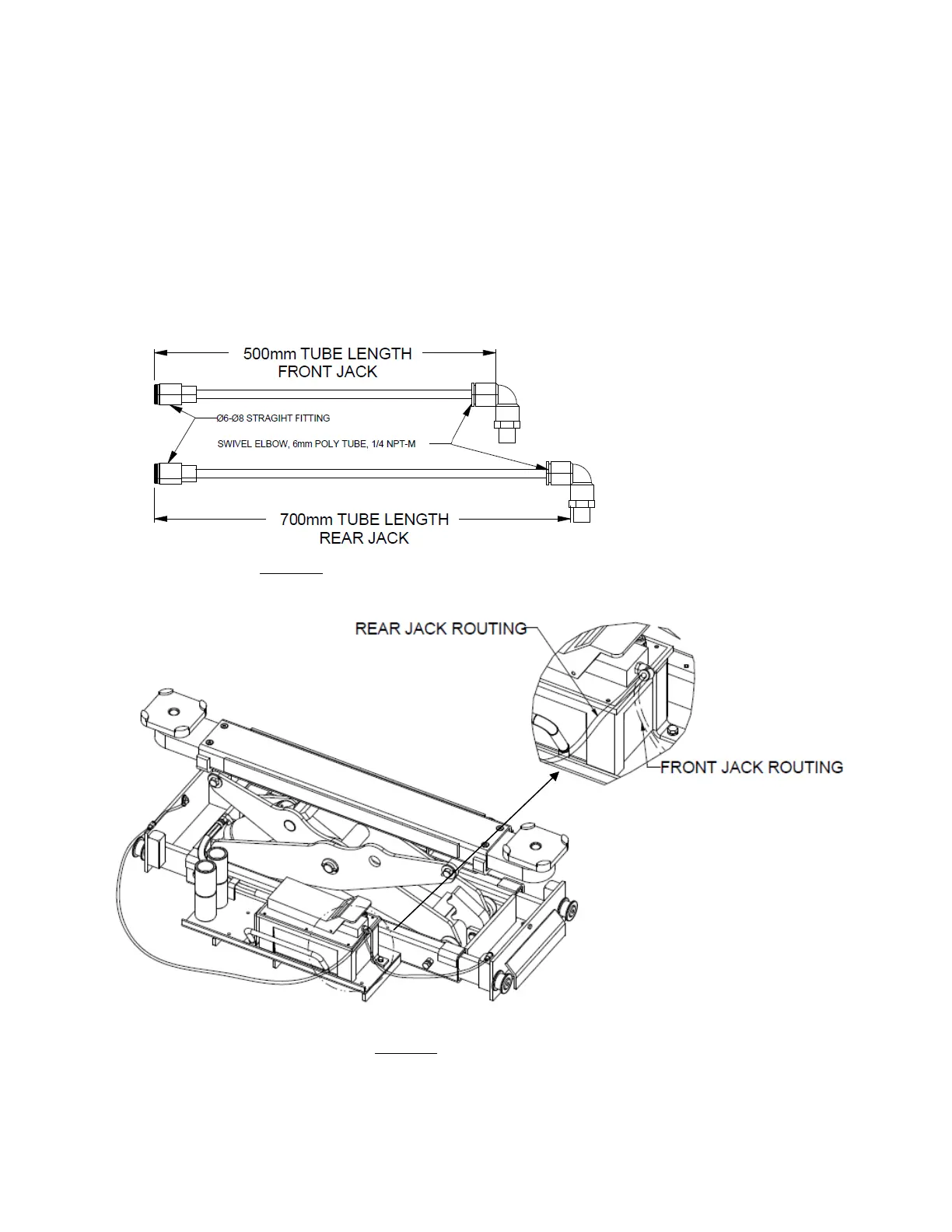 500mm TUBE LENGTH
FRONT JACK

Ø6-Ø8 STRAGIHT FITTING

SWIVEL ELBOW, 6mm POLY TUBE, 1/4 NPT-M

700mm TUBE LENGTH
REAR JACK

REAR JACK ROUTING

FRONT JACK ROUTING