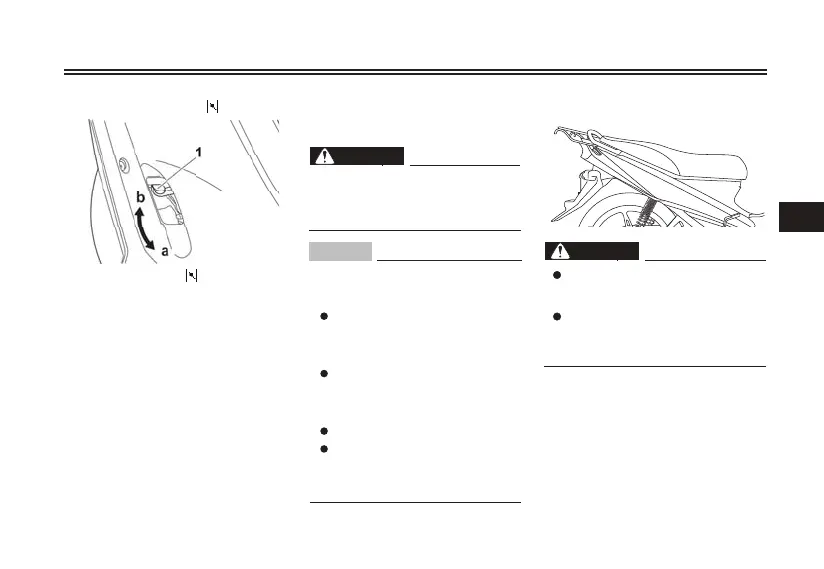 1

b

a