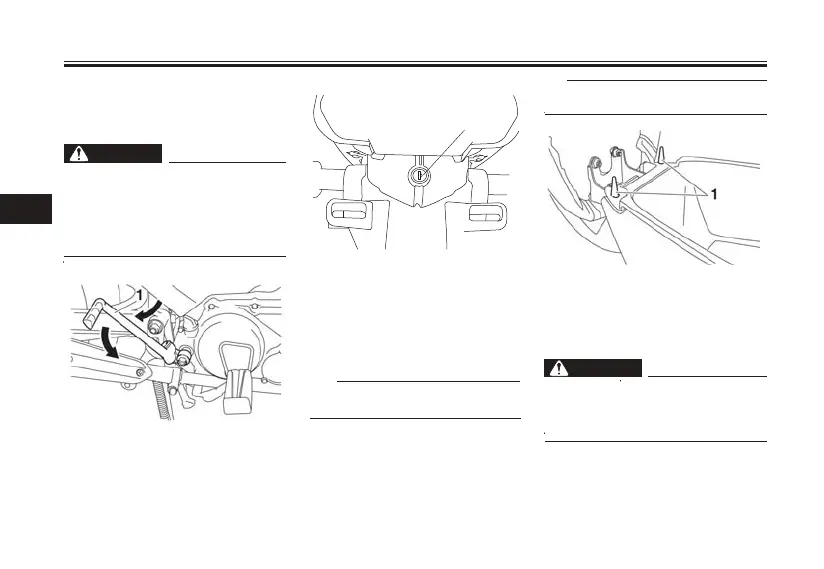 1

1