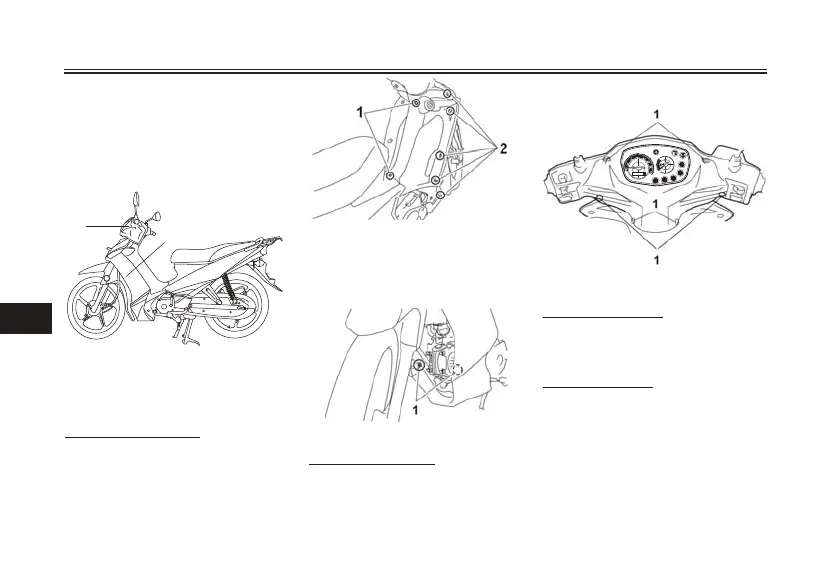 1

2

1

1

1

1