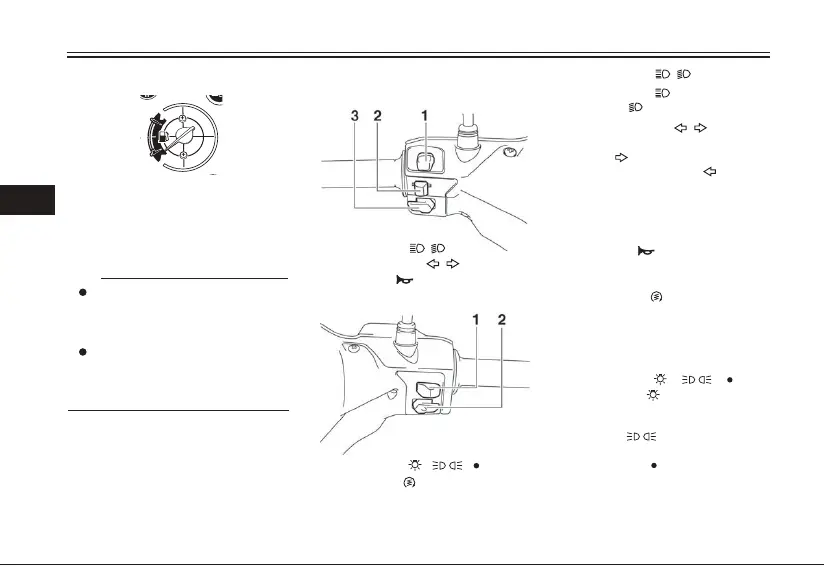 3 2 1

1 2