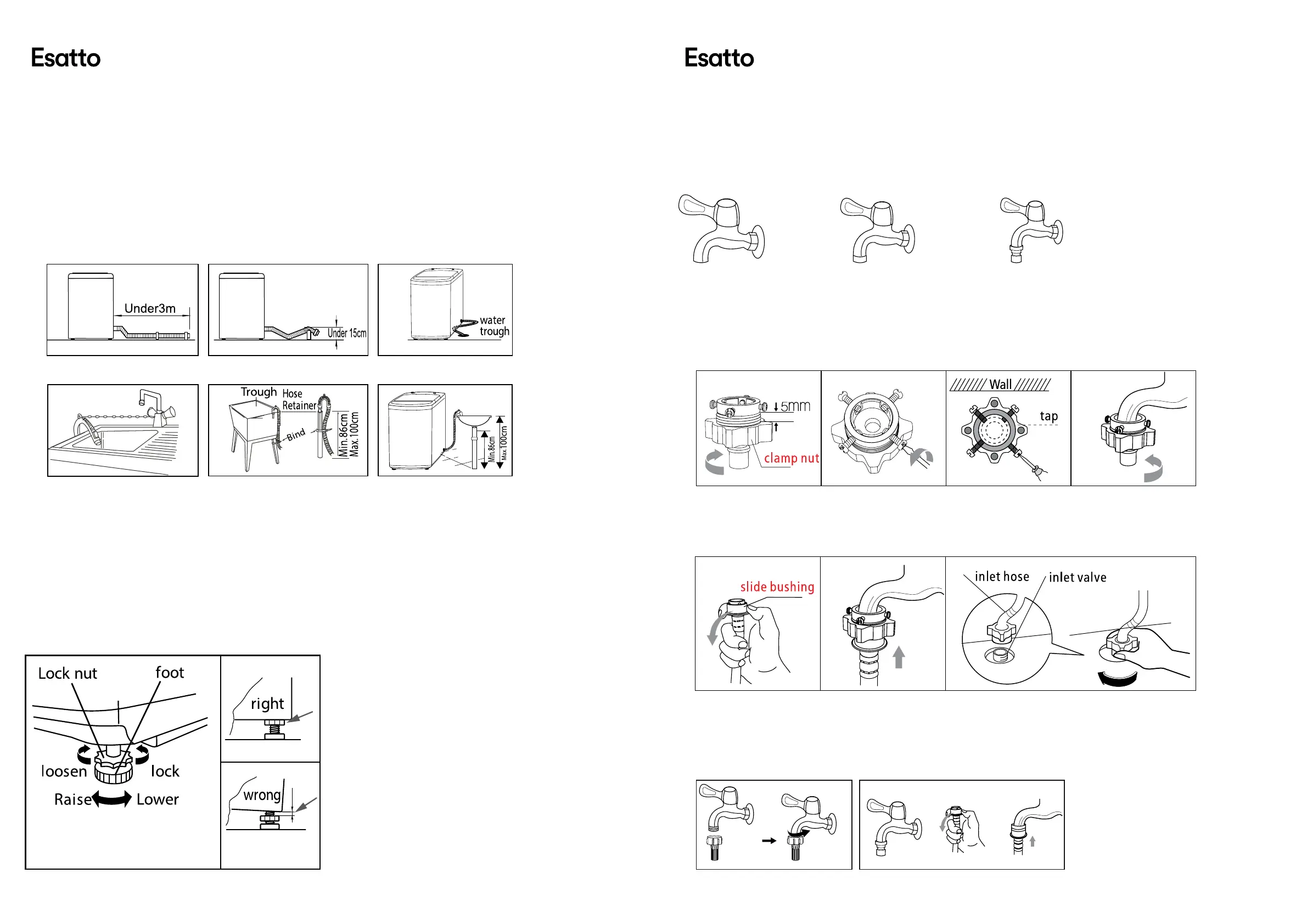 Esatto

Under3m

Under 15cm

water trough

Trough Hose Retainer

Bind

Min.86cm Max.100cm

Min.86cm

Max.100cm

Lock nut

foot

loosen

lock

Raise

Lower

right

wrong

Esatto

5mm

clamp nut

Wall

tap

slide bushing

inlet hose

inlet valve