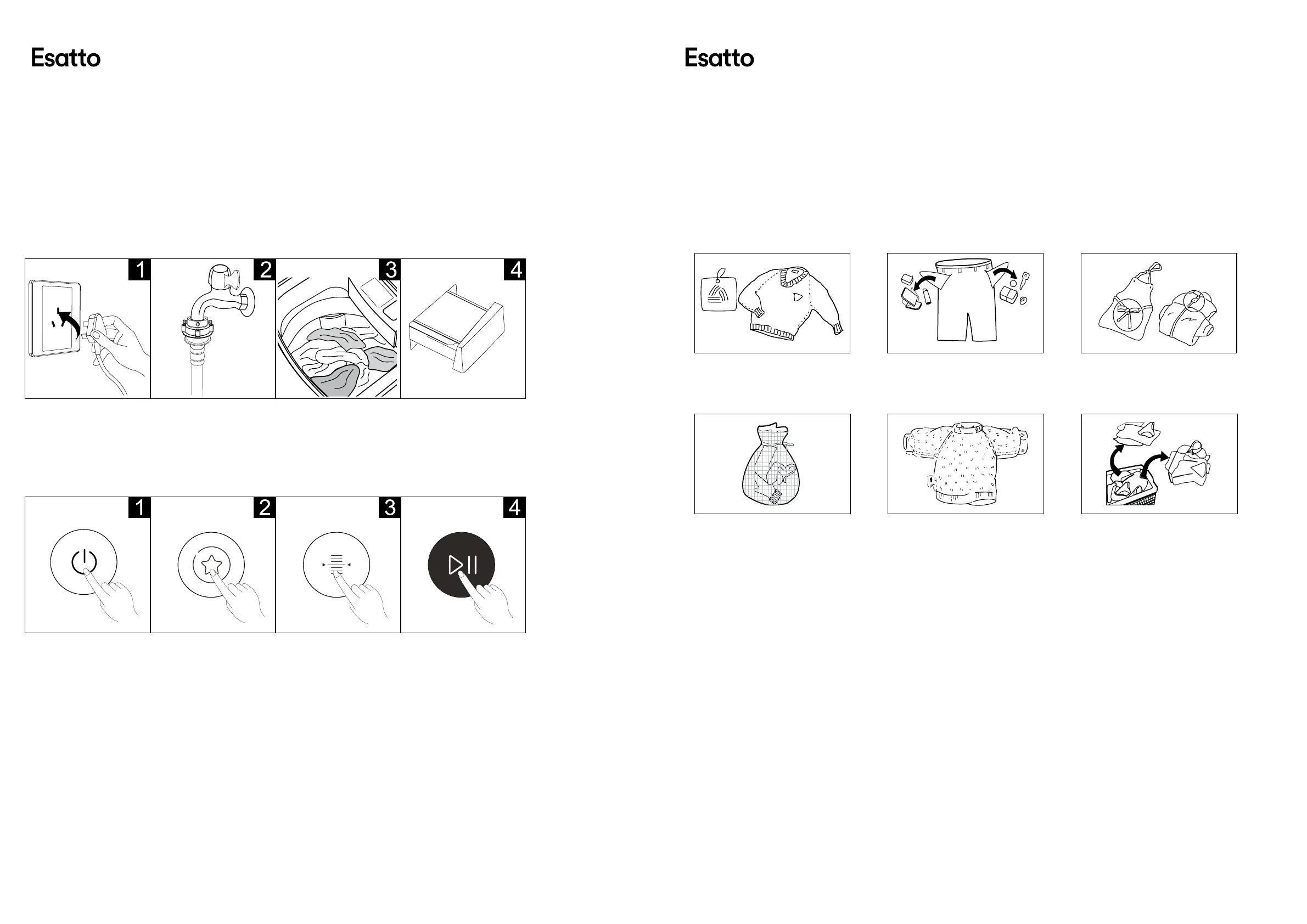 Esatto

1 2 3 4

1 2 3 4

Esatto