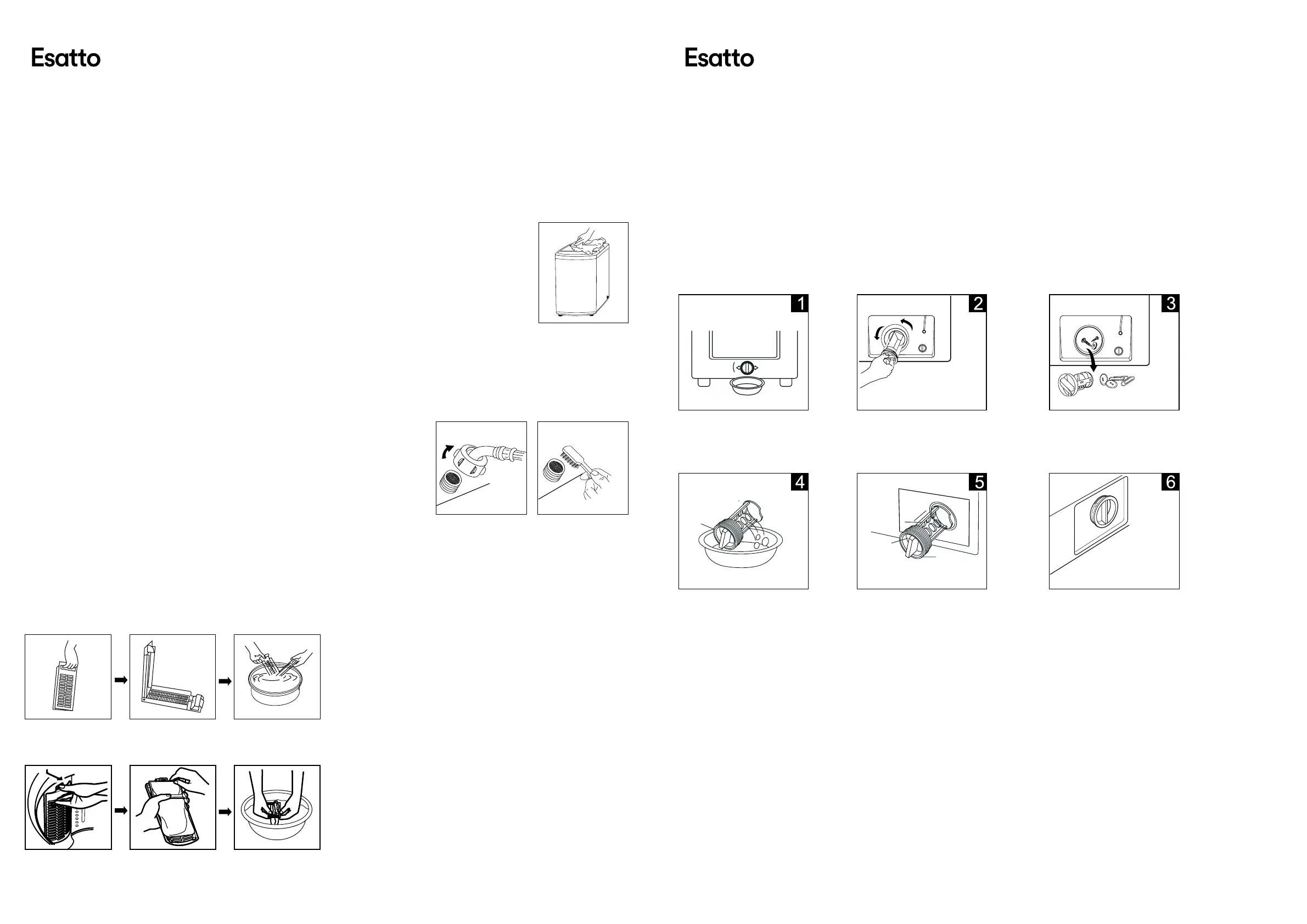 Esatto

Esatto

1

2

3

4

5

6