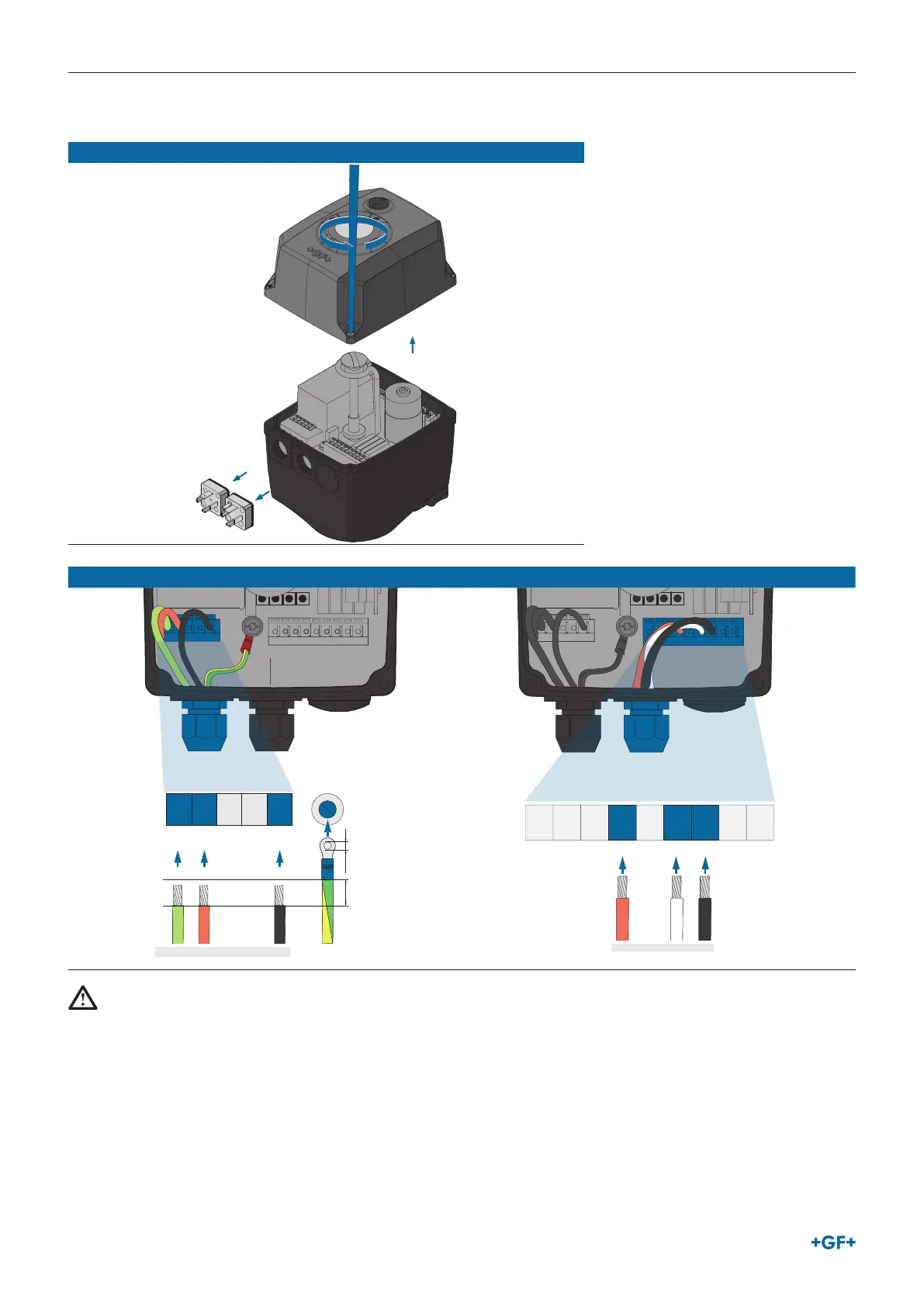 +GF+

+GF+