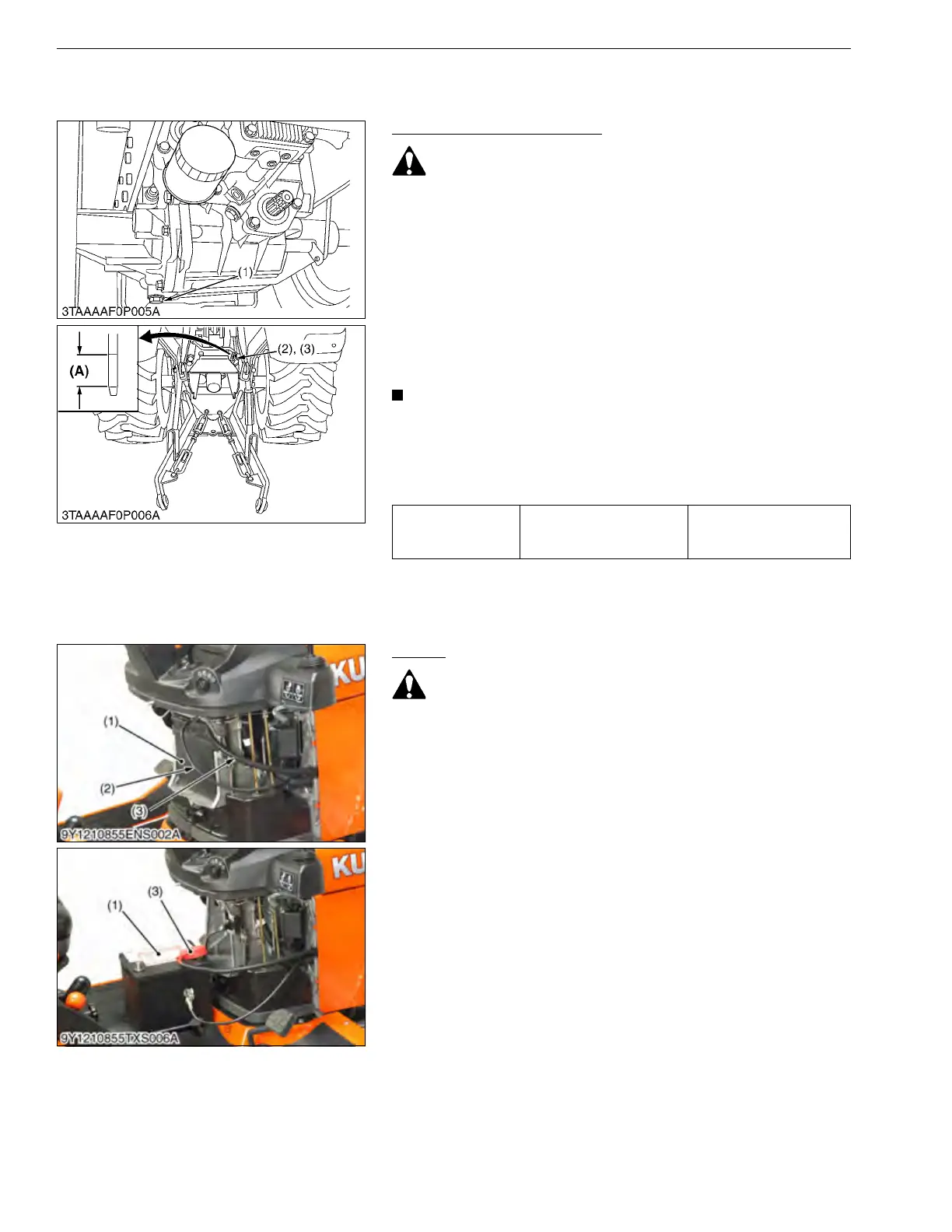 (1)

3TAAAAF0P005A

(A)

(2), (3)

3TAAAAF0P006A

(1)

(2)

(3)

9Y1210855ENS002A

(1)

(3)

9Y1210855TXS006A