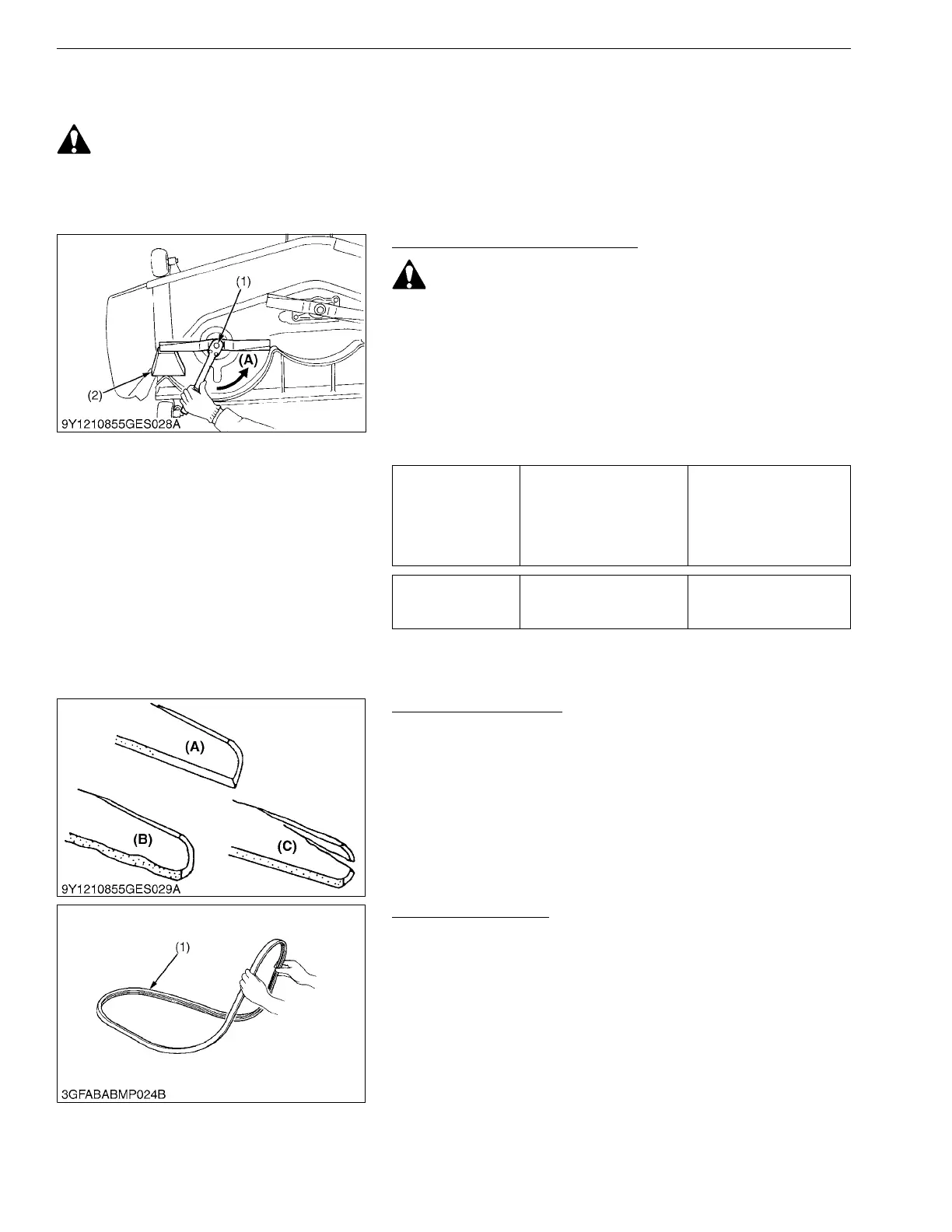 (1)

(A)

(2)

9Y1210855GES028A

(A)

(B)

(C)

9Y1210855GES029A

(1)

3GFABABMP024B