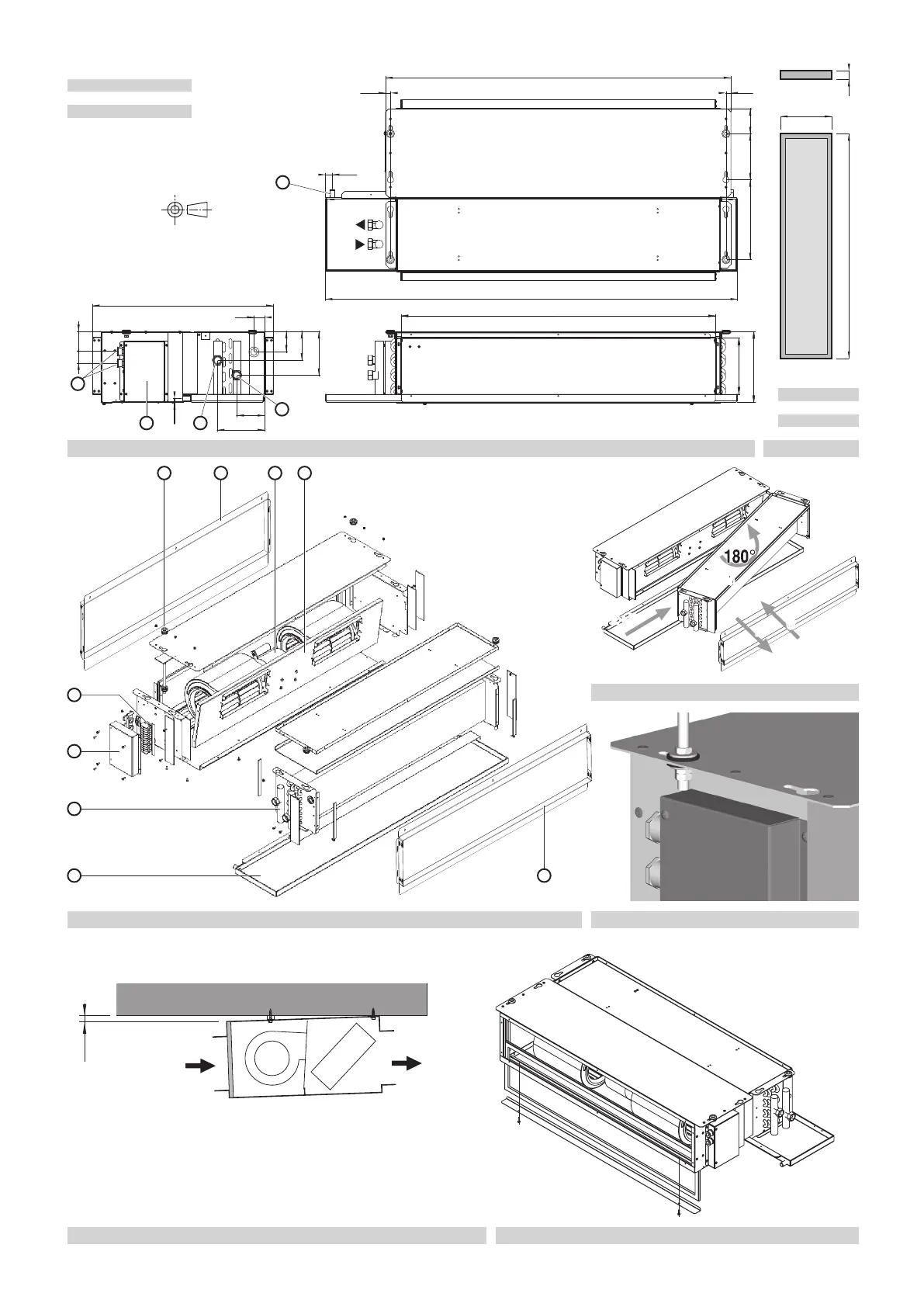 180°