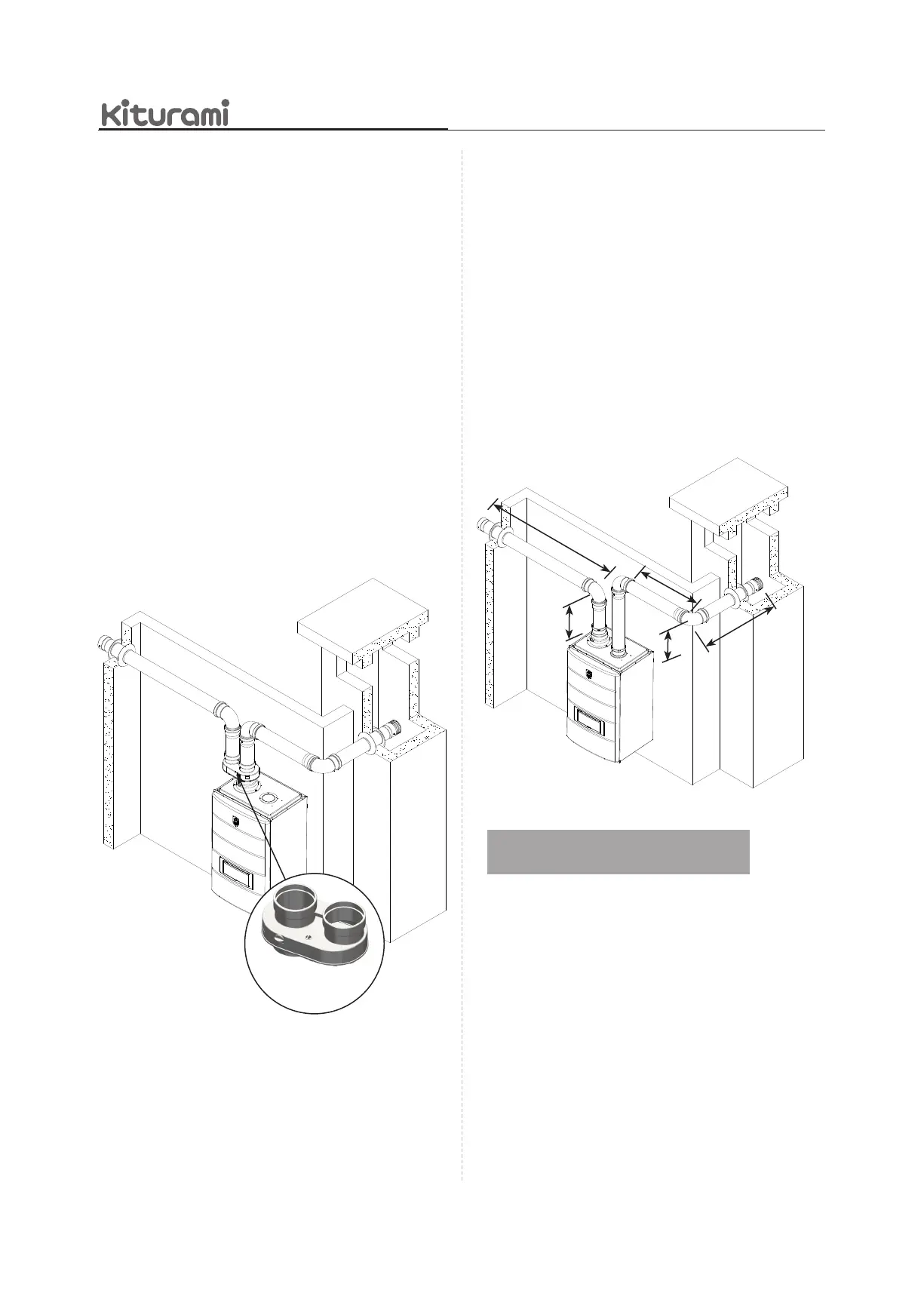 kiturami