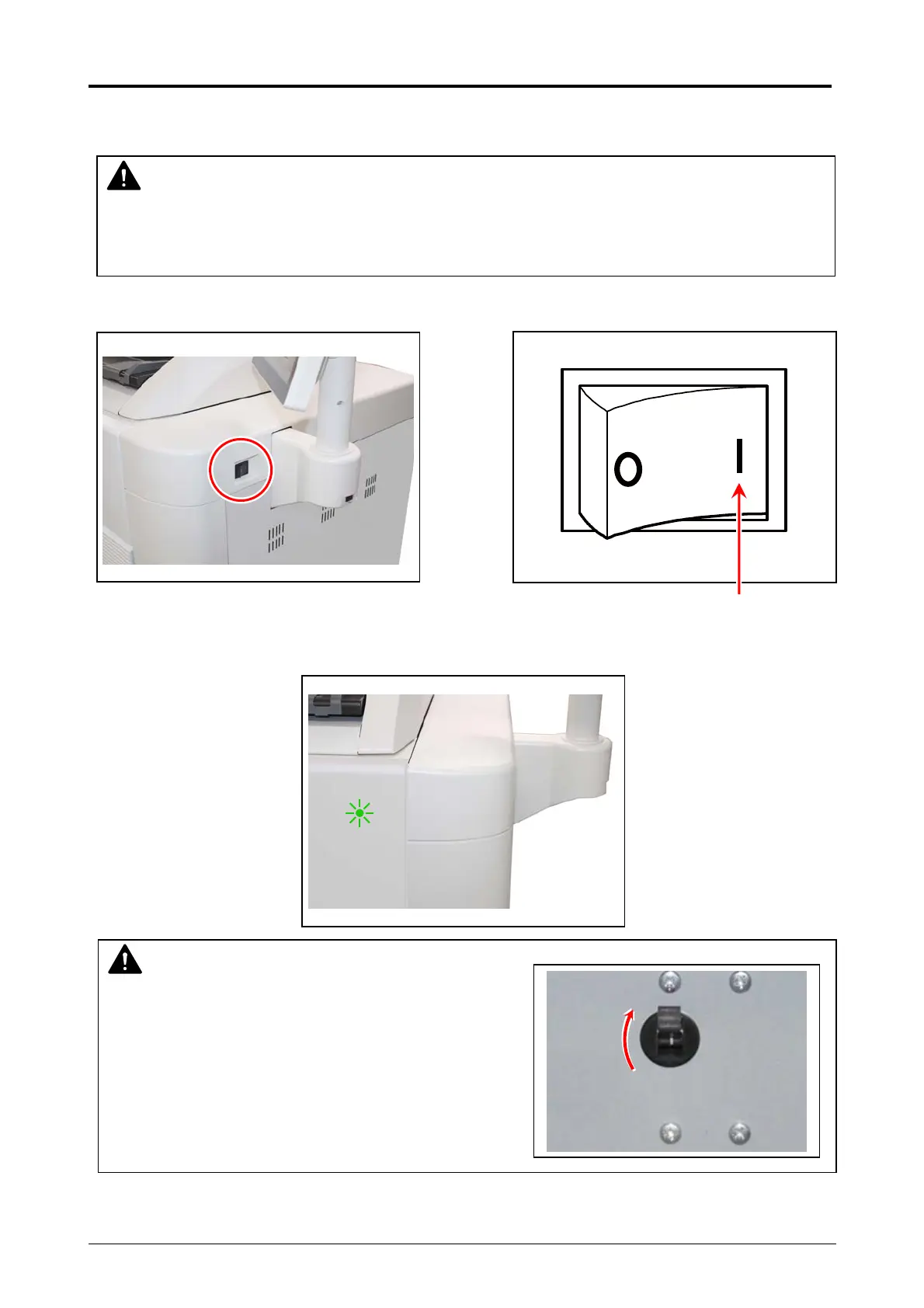 O

I