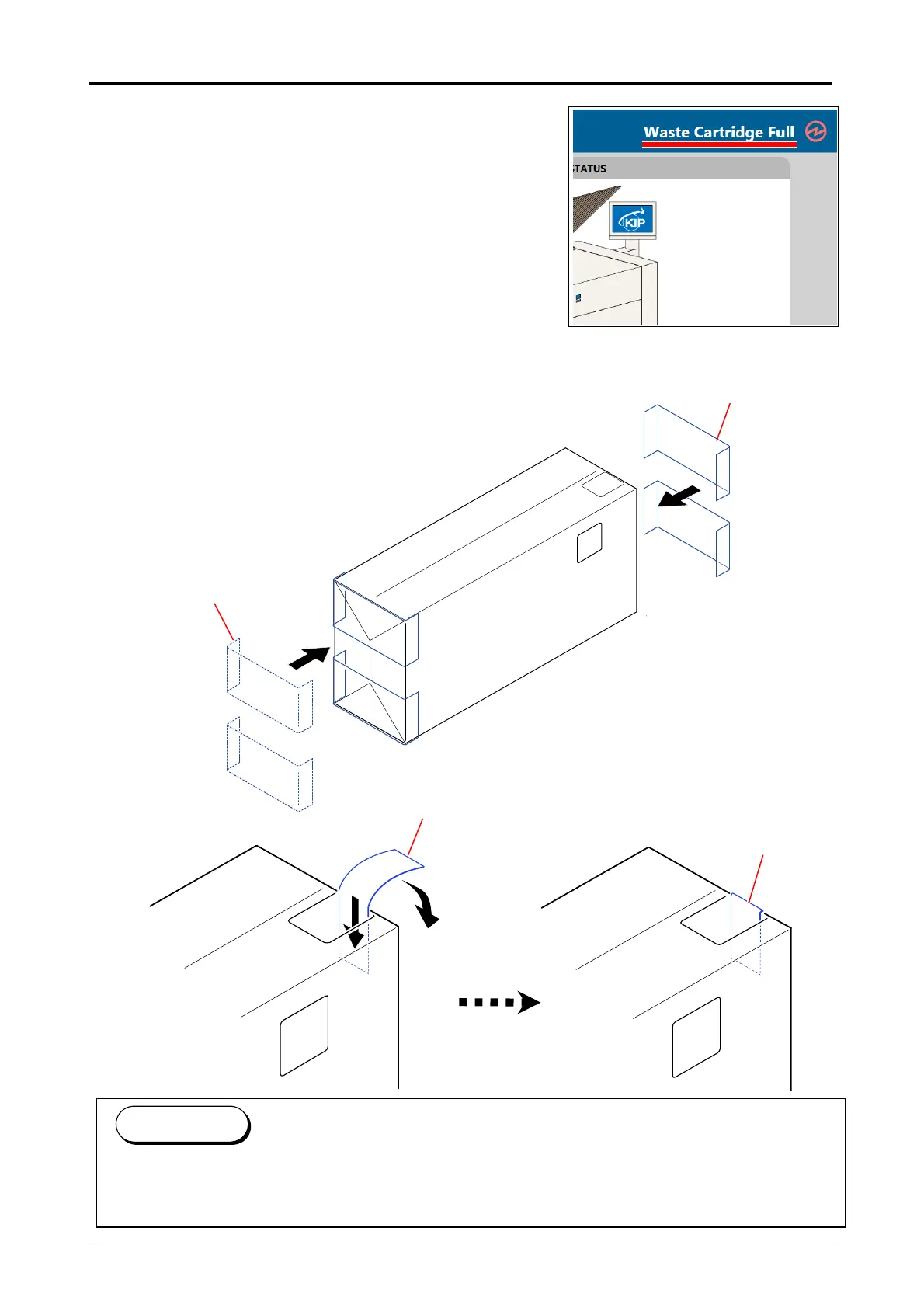 Waste Cartridge Full

TATUS

KIP