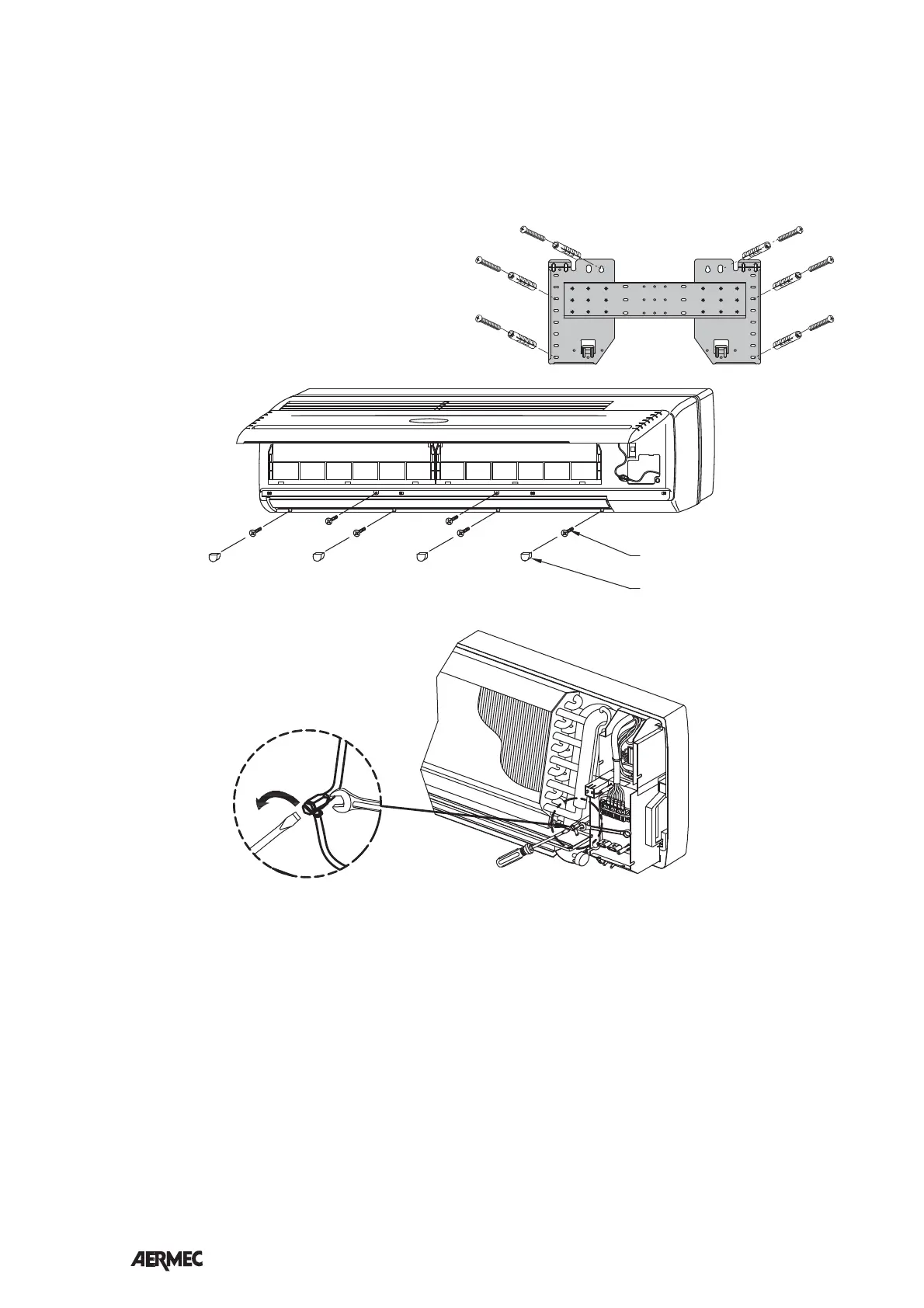 AERMEC