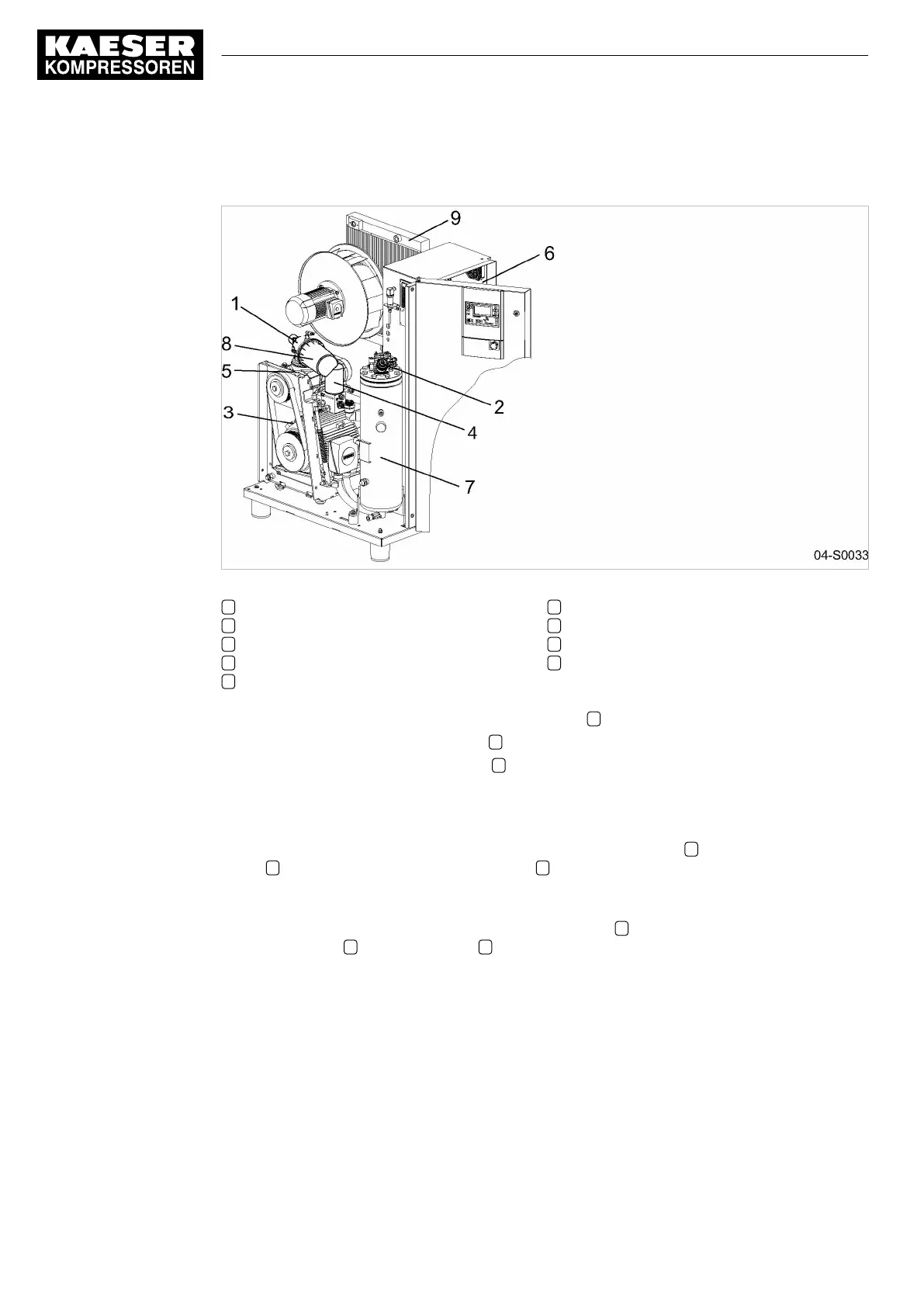 KAESER
KOMPRESSOREN

9
6
1
8
5
3
2
4
7
04-S0033