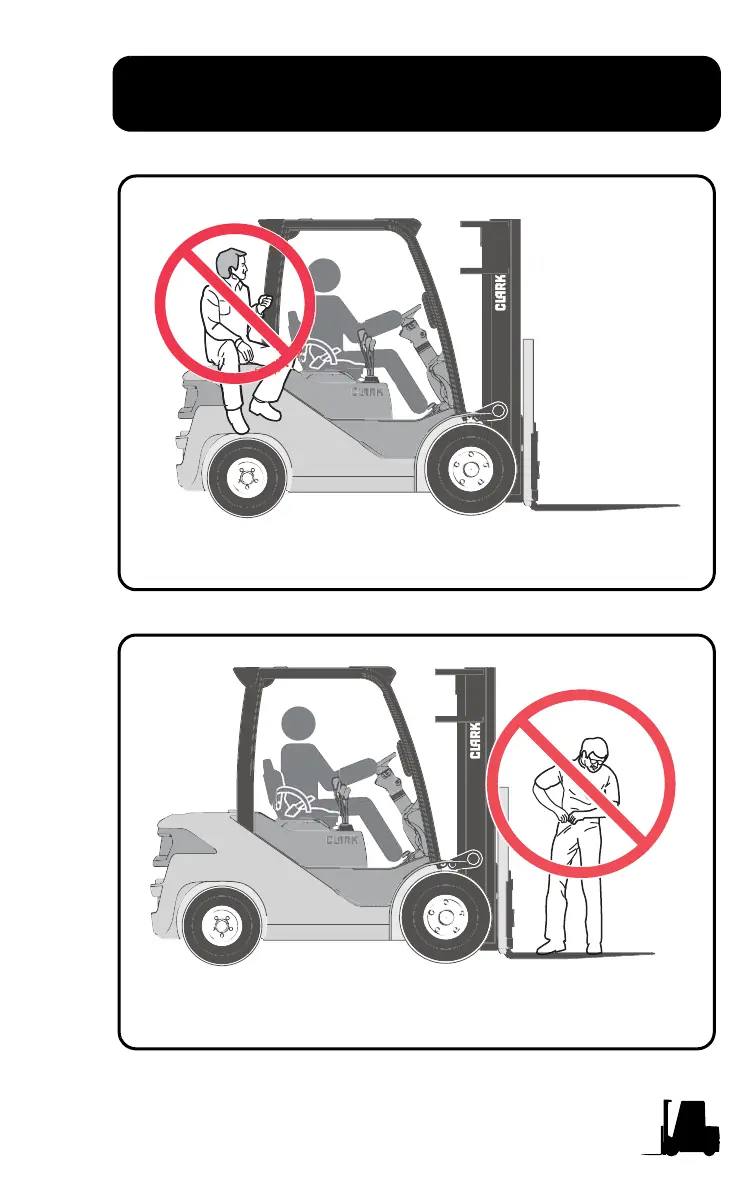 CLARK

CLARK

CLARK

CLARK