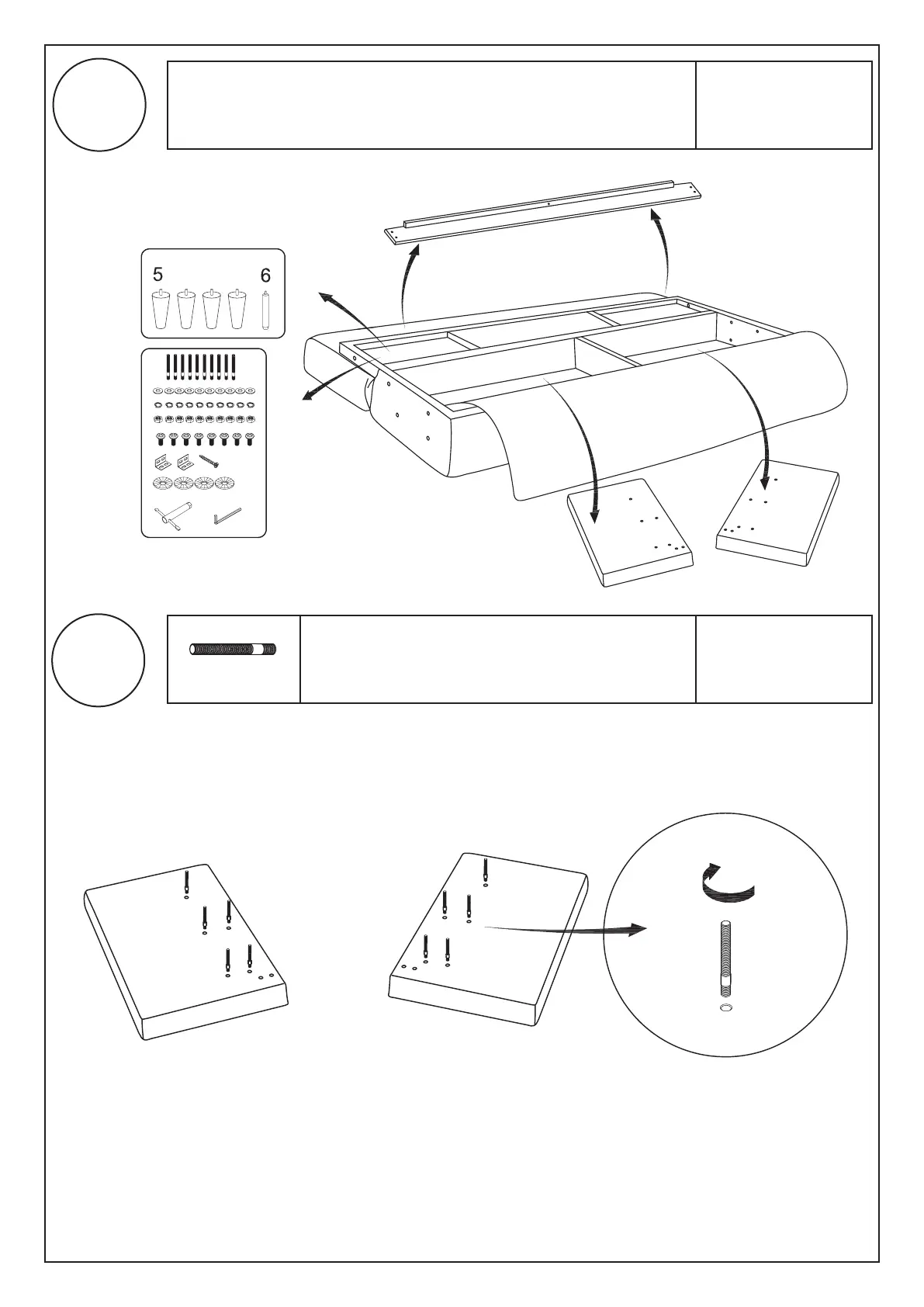 5

6