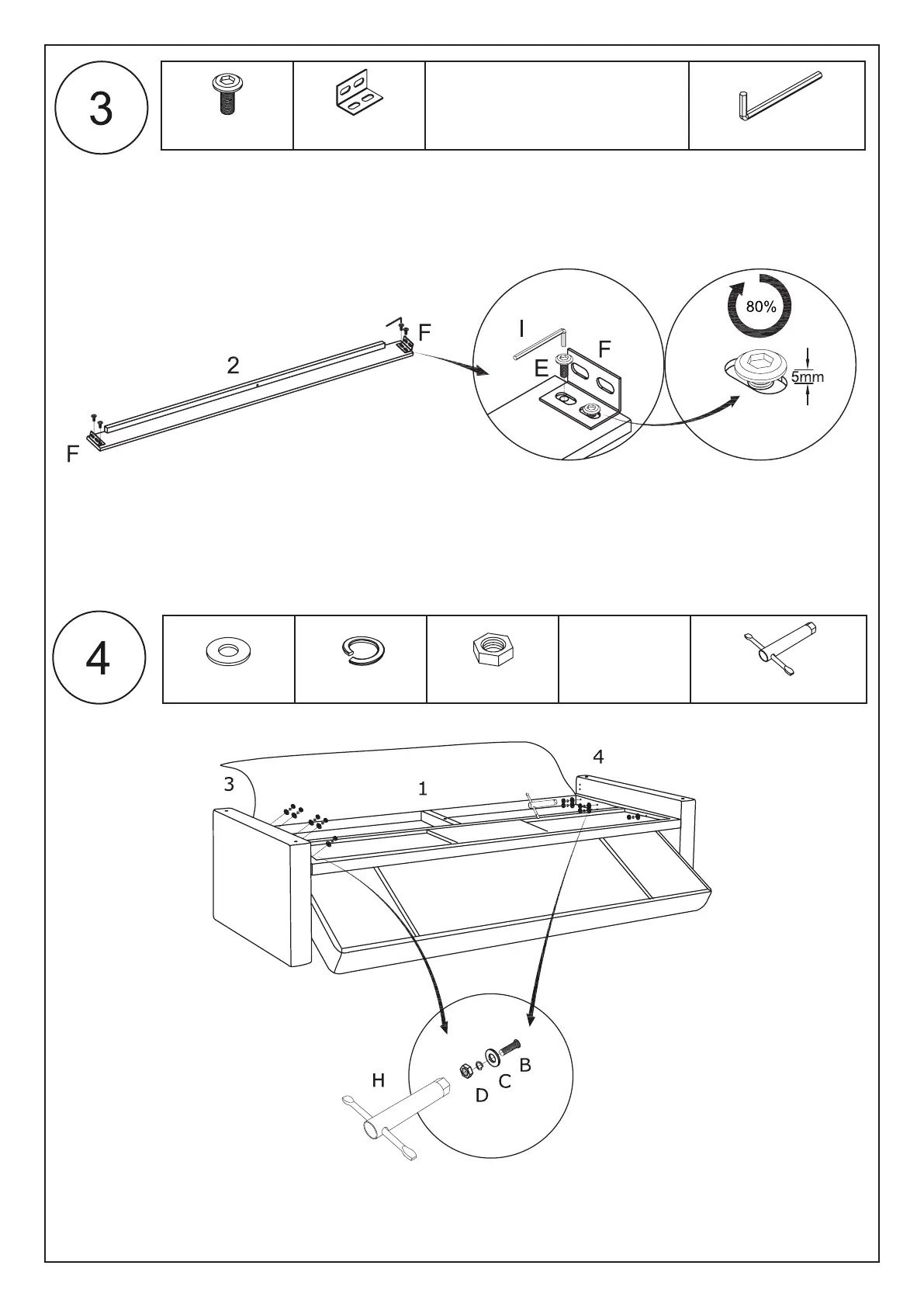 3

2

F

F

I

E

F

80%

5mm

4

3

1

4

H

D

C

B