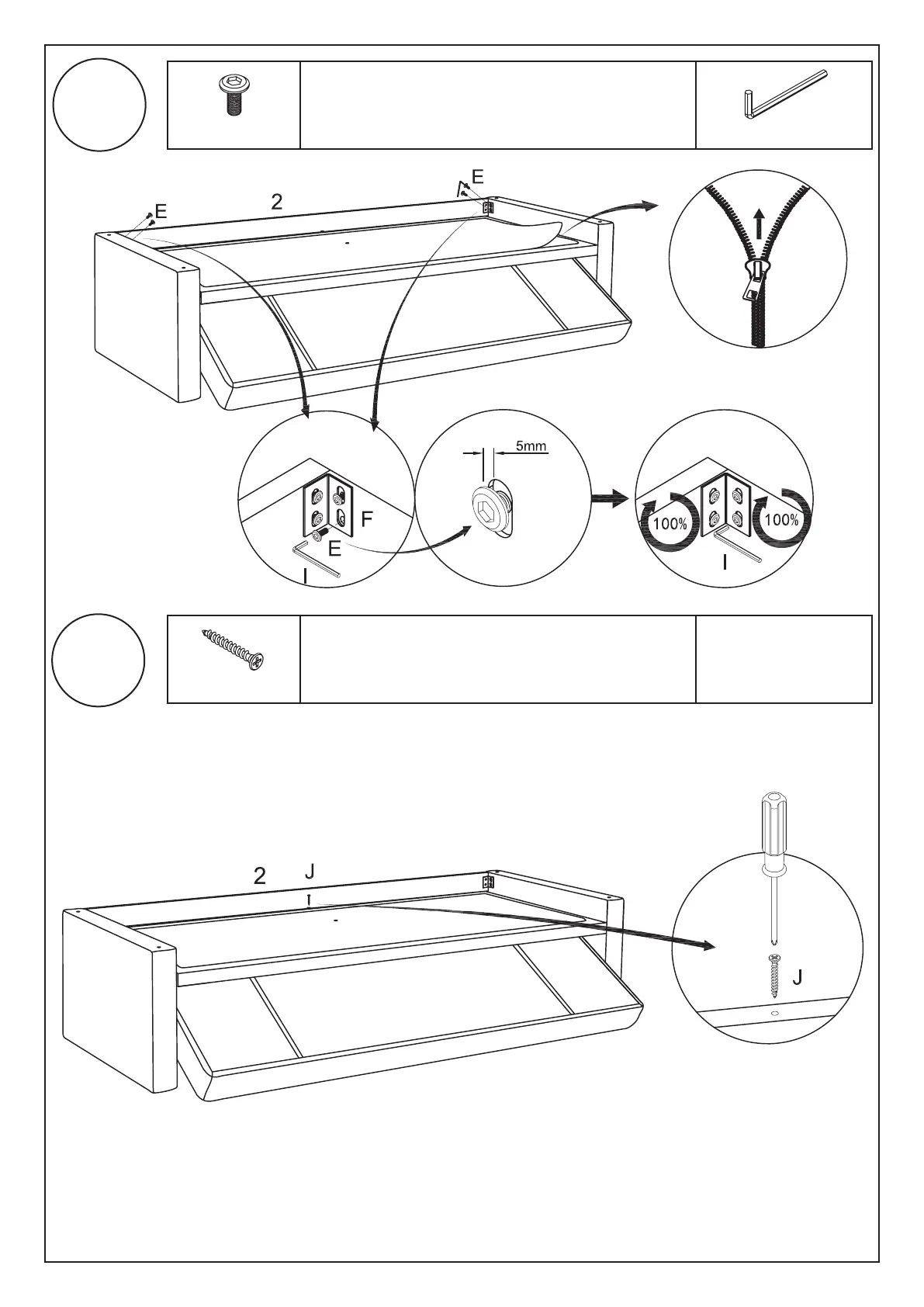 E
2
E
5mm
F
E
I
100%
100%
I
2
J
J