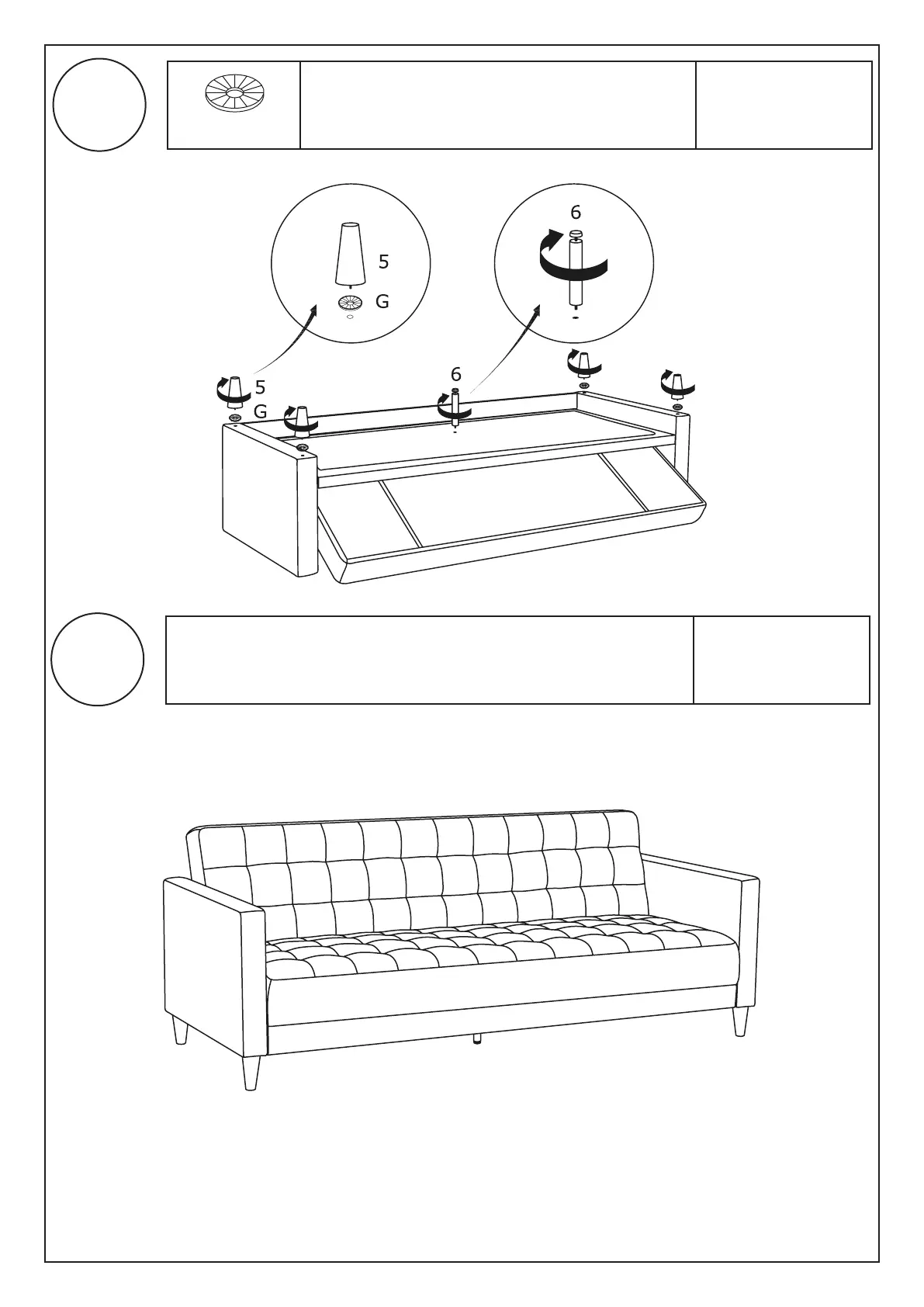 5

G

6

5

G

6