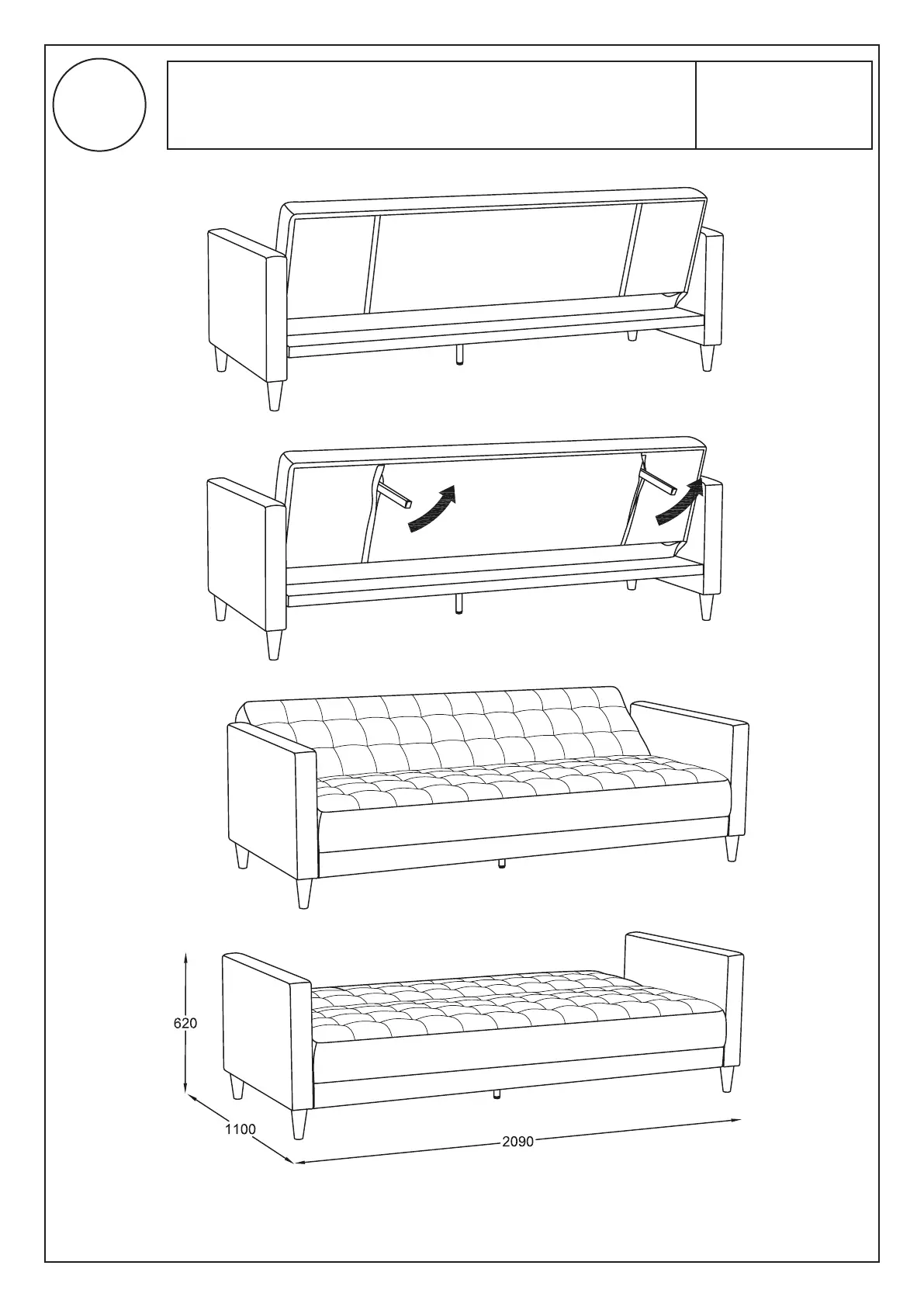 620

1100

2090